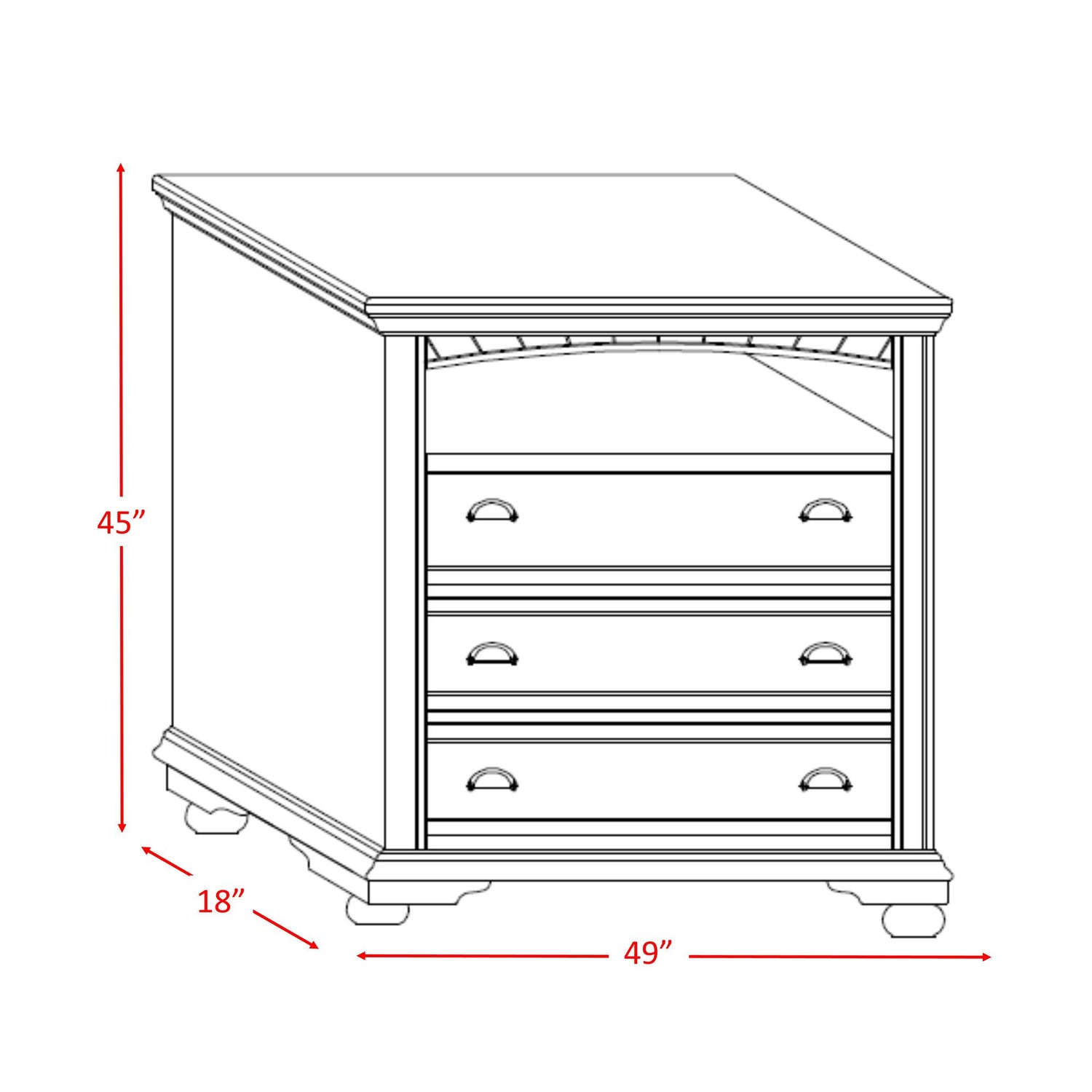 45”

18”

49”