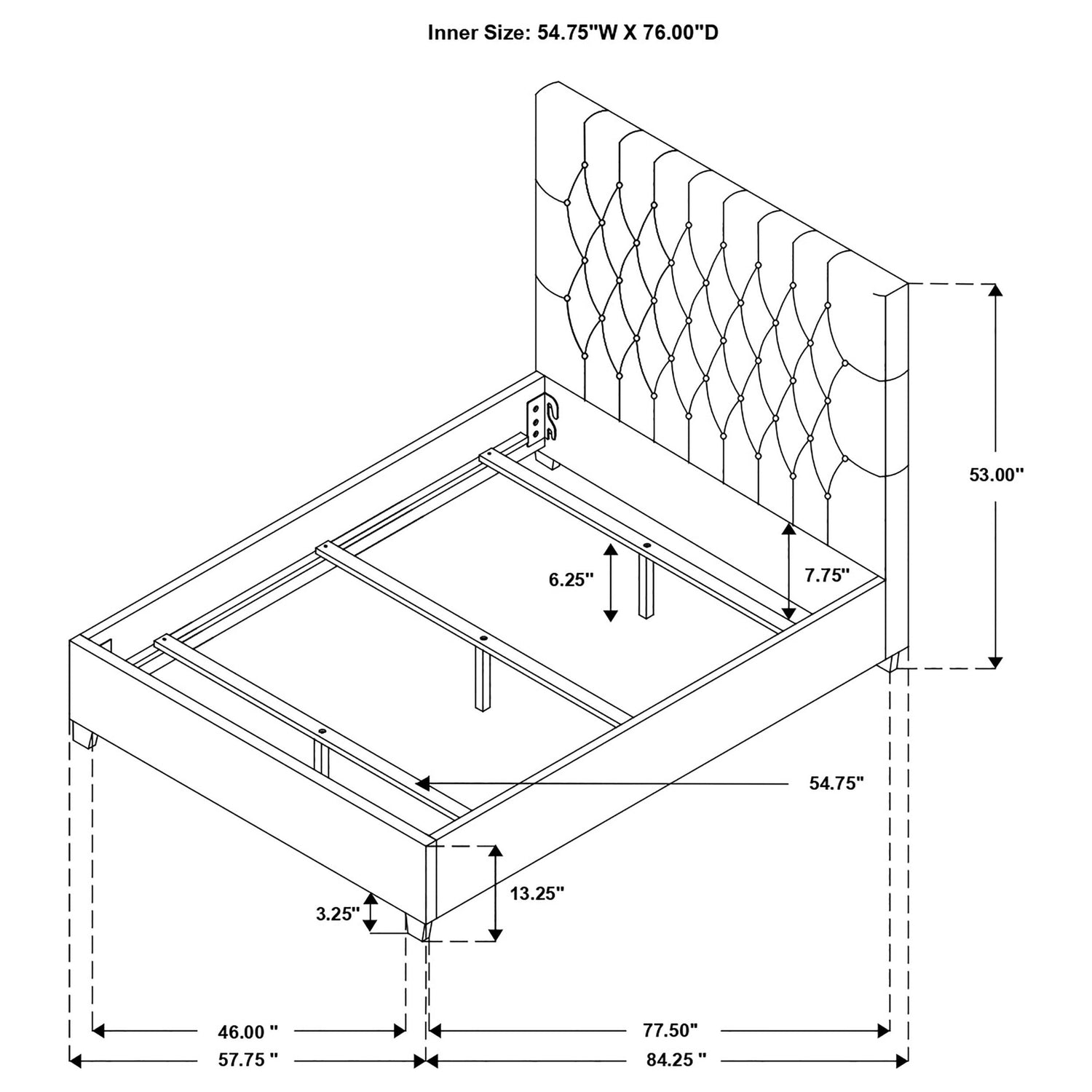 Inner Size: 54.75"W X 76.00"D

53.00"

6.25"

7.75"

54.75"

13.25"

3.25"

46.00 "

77.50"

57.75 "

84.25 "