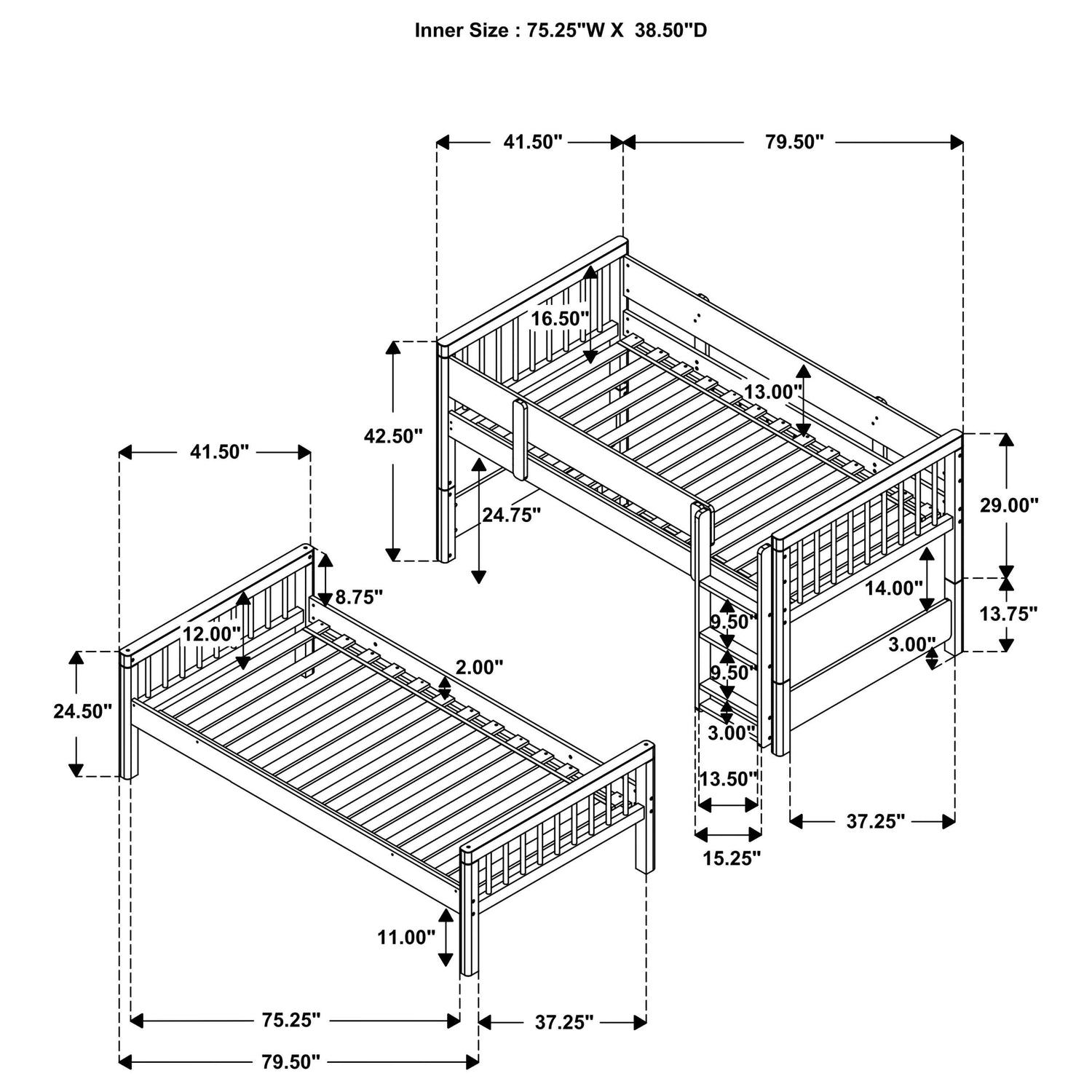 Inner Size : 75.25"W X 38.50"D

41.50"
79.50"
16.50"
13.00"
42.50"
24.75"
29.00"
14.00"
13.75"
3.00"
9.50"
9.50"
3.00"
13.50"
15.25"
37.25"
41.50"
8.75"
12.00"
2.00"
24.50"
11.00"
75.25"
37.25"
79.50"