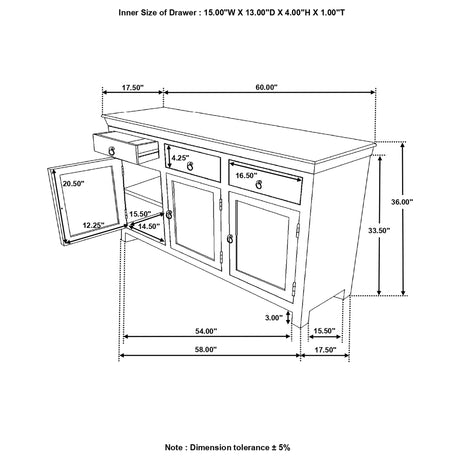 Inner Size of Drawer : 15.00"W X 13.00"D X 4.00"H X 1.00"T

17.50"

60.00"

4.25"

16.50"

20.50"

15.50"

12.25"

14.50"

36.00"

33.50"

3.00"

54.00"

15.50"

58.00"

17.50"

Note : Dimension tolerance ± 5%