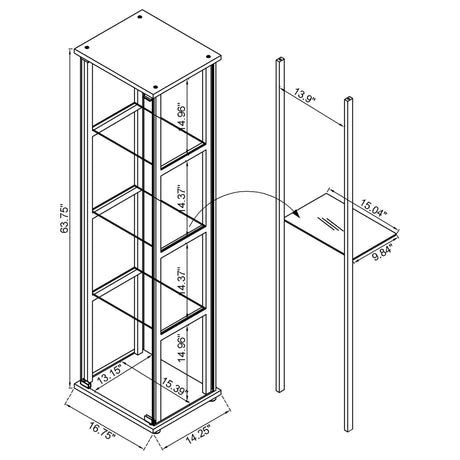 63.75"
14.96"
14.37"
14.37"
14.96"
13.15"
15.39"
16.75"
14.25"
13.9"
15.04"
9.84"