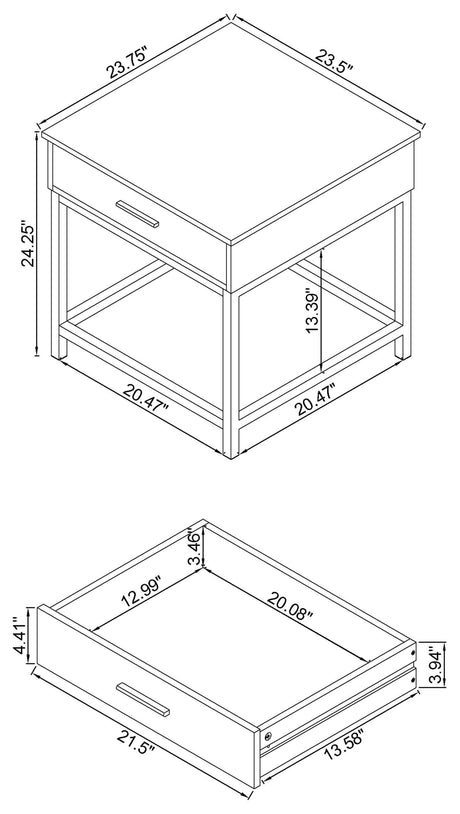 23.75"
23.5"
24.25"
13.39"
20.47"
20.47"

3.46"
12.99"
20.08"
4.41"
3.94"
21.5"
13.58"