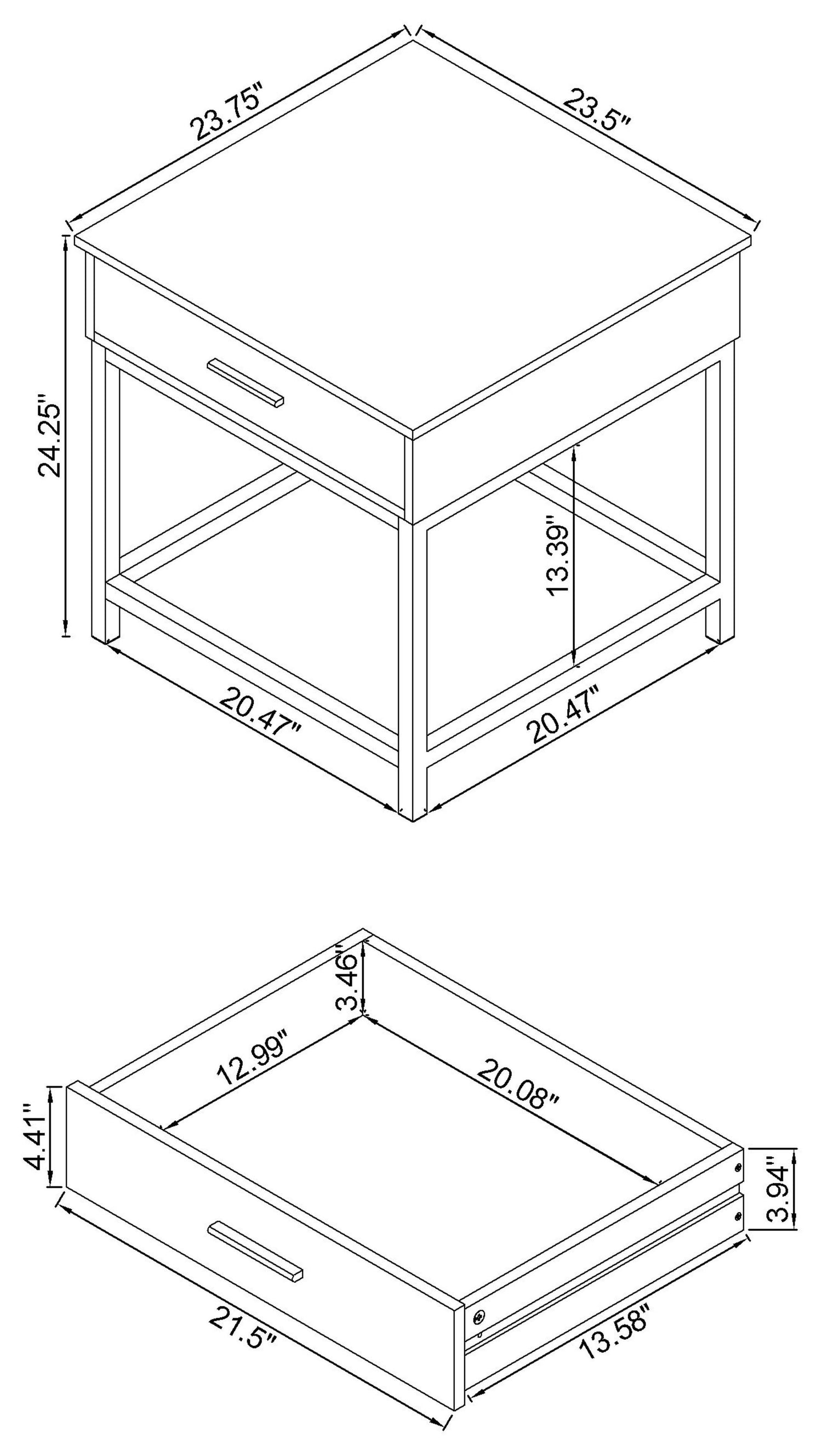 23.75"
23.5"
24.25"
13.39"
20.47"
20.47"

3.46"
12.99"
20.08"
4.41"
3.94"
21.5"
13.58"