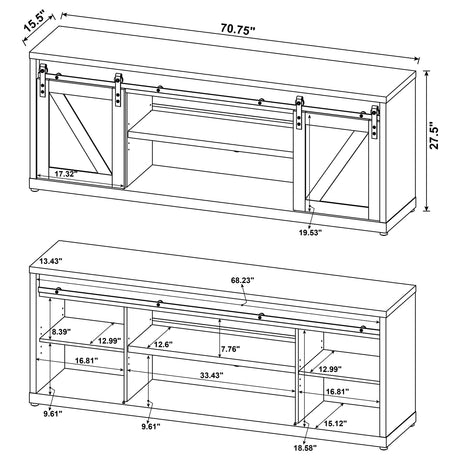 15.5"
70.75"
27.5"
17.32"
19.53"
13.43"
68.23"
8.39"
12.99"
12.6"
7.76"
16.81"
33.43"
12.99"
16.81"
9.61"
9.61"
15.12"
18.58"