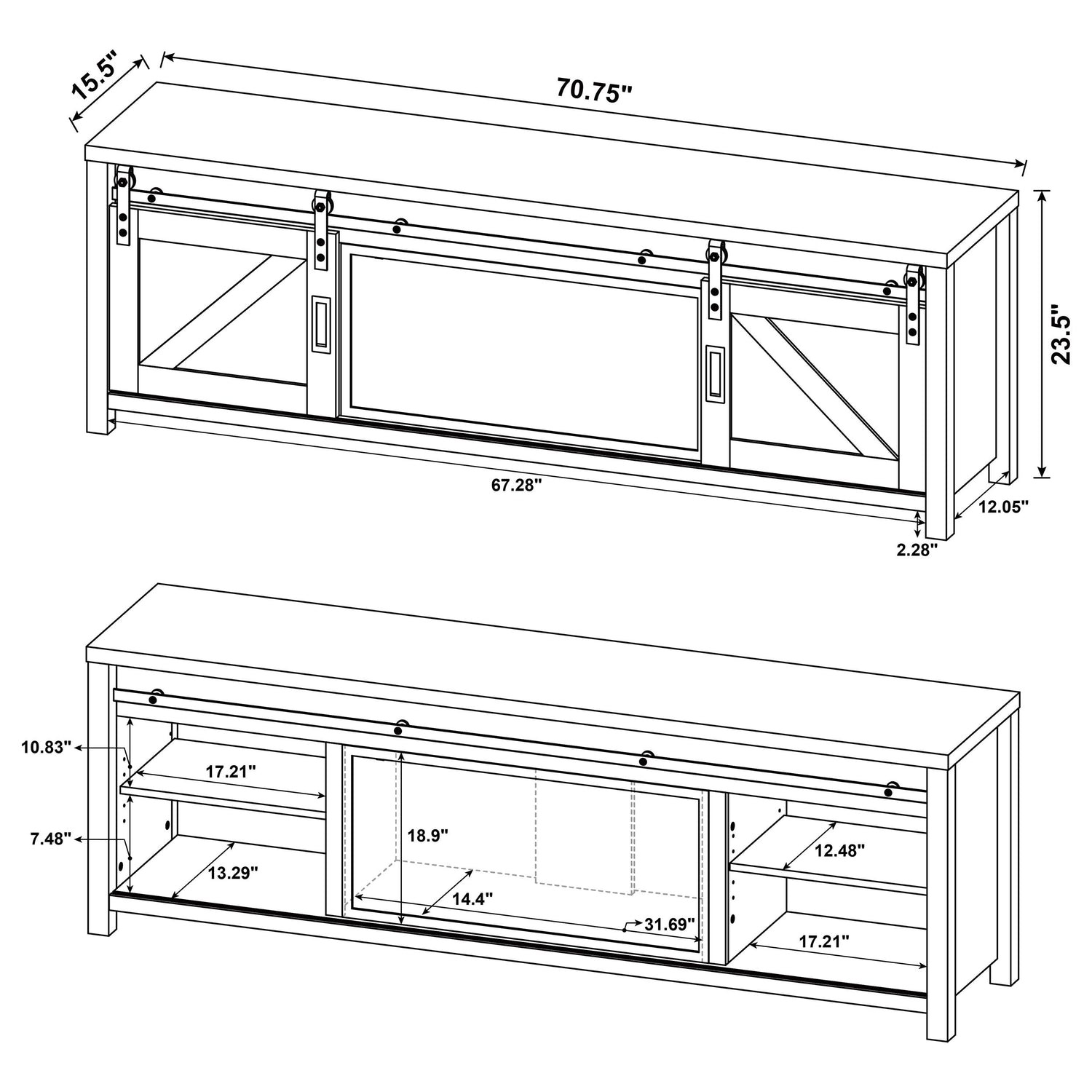 15.5"

70.75"

23.5"

67.28"

12.05"

2.28"

10.83"

17.21"

7.48"

13.29"

18.9"

14.4"

31.69"

12.48"

17.21"