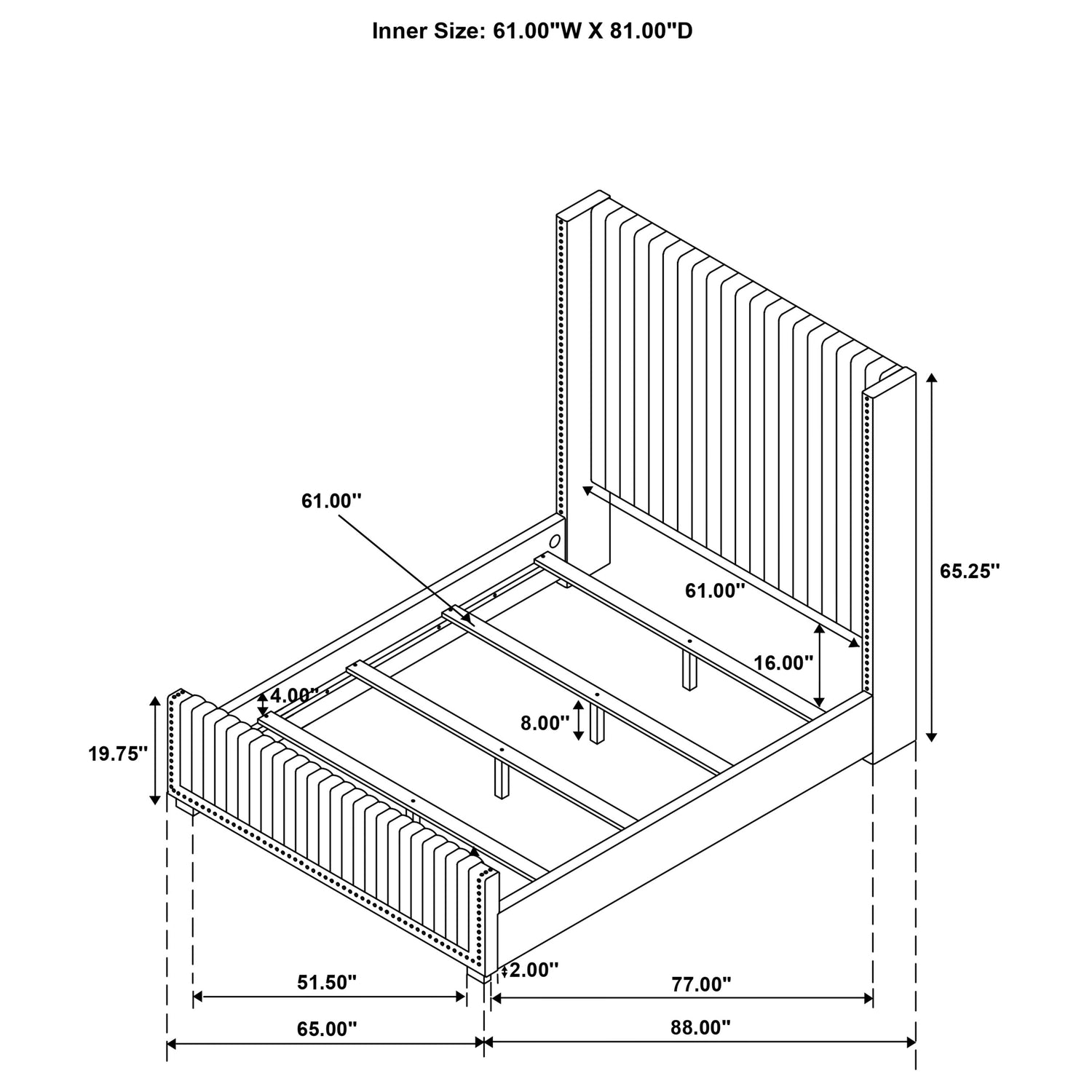 Inner Size: 61.00"W X 81.00"D

61.00"

61.00"

65.25"

16.00"

4.00"

8.00"

19.75"

2.00"

51.50"

77.00"

65.00"

88.00"