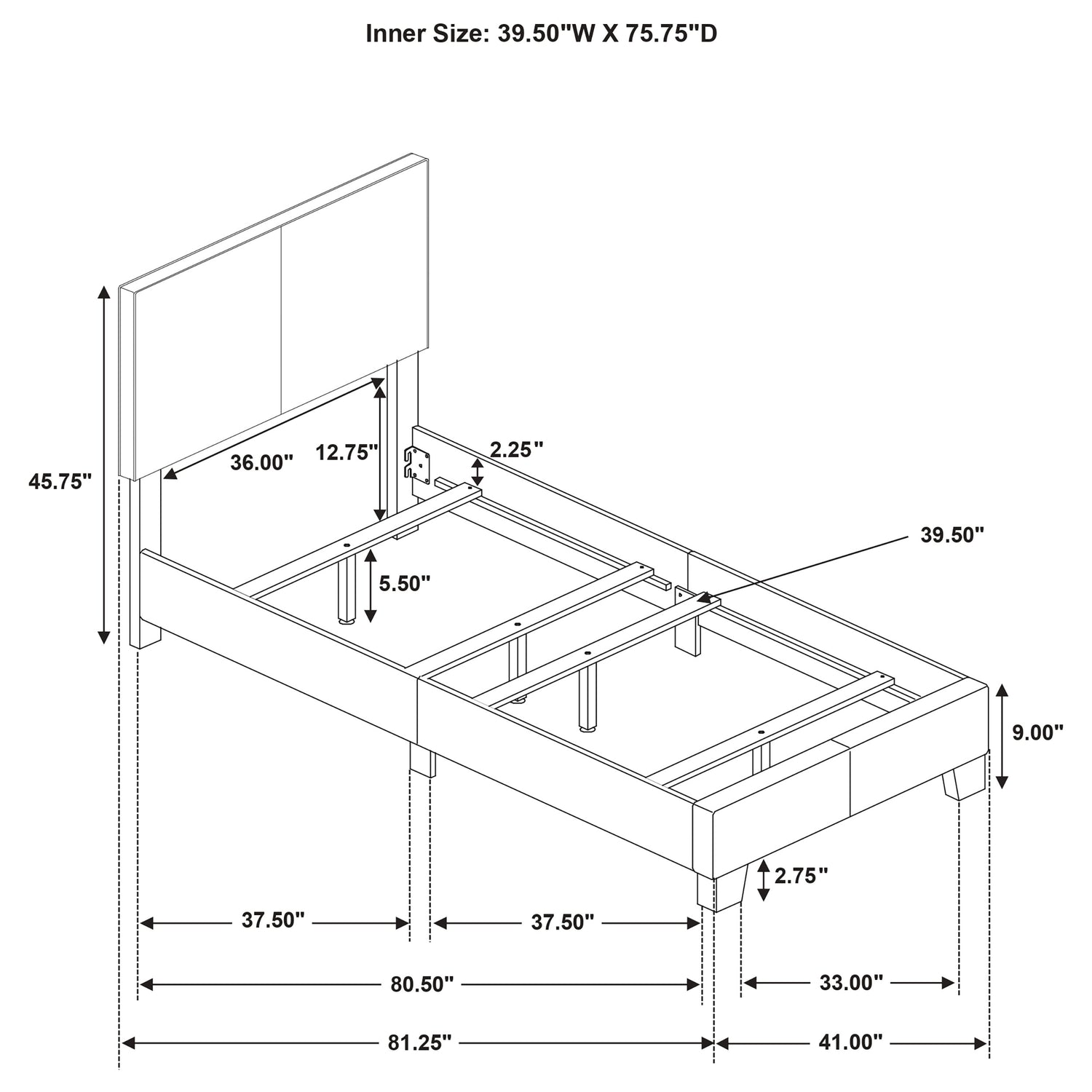 Inner Size: 39.50"W X 75.75"D

45.75"

36.00"

12.75"

2.25"

39.50"

5.50"

9.00"

2.75"

37.50"

37.50"

80.50"

33.00"

81.25"

41.00"