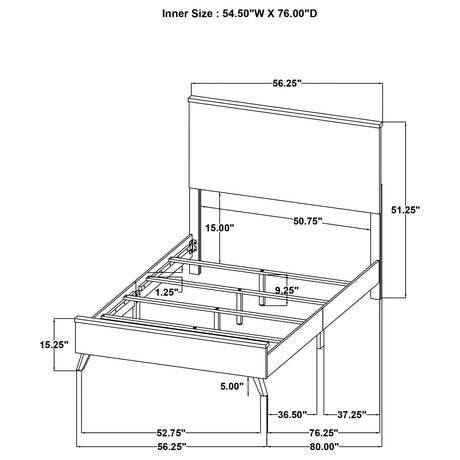 Inner Size : 54.50"W X 76.00"D

56.25"

51.25"

15.00"

50.75"

1.25"

9.25"

15.25"

5.00"

36.50"

37.25"

52.75"

76.25"

56.25"

80.00"