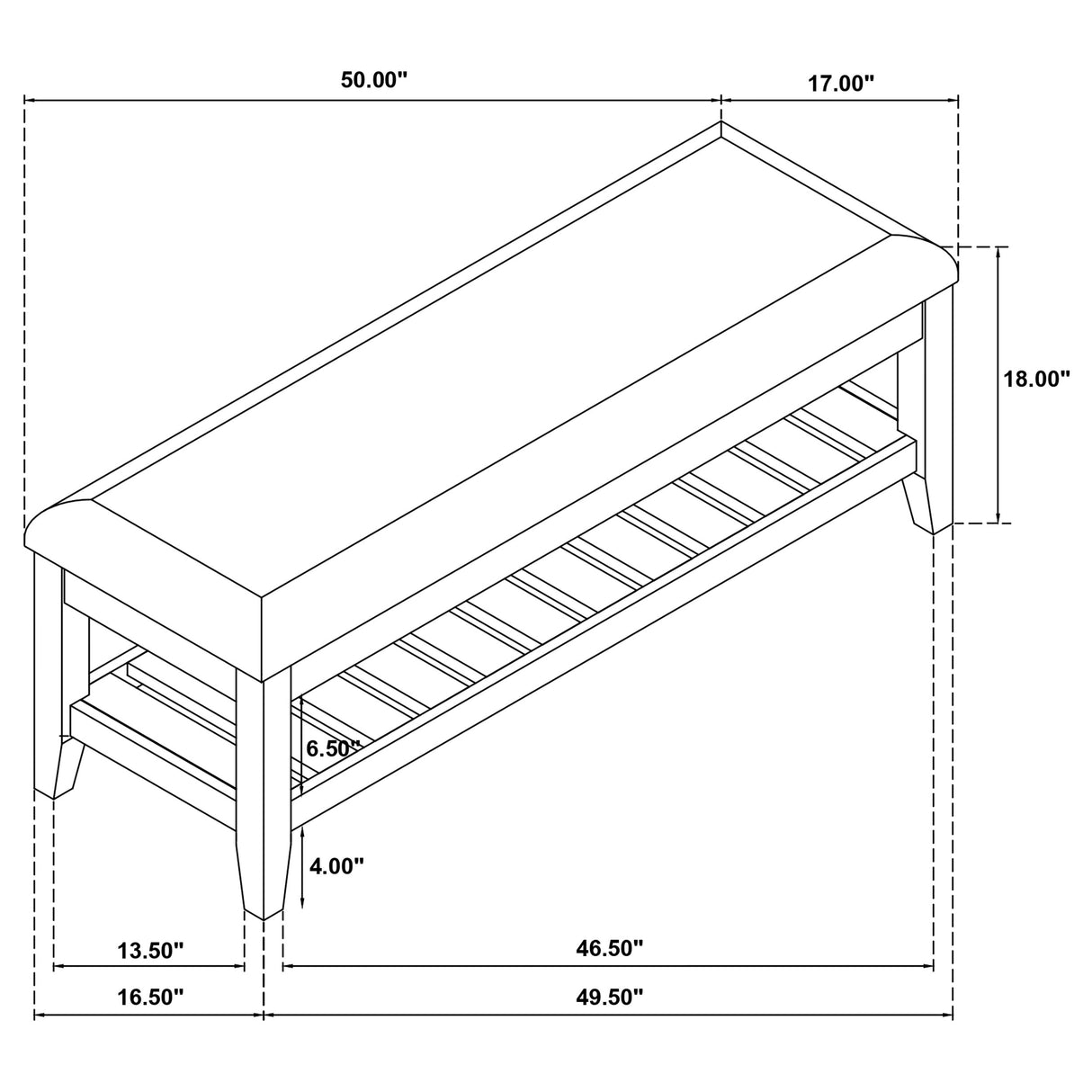 50.00"

17.00"

18.00"

6.50"

4.00"

13.50"

46.50"

16.50"

49.50"