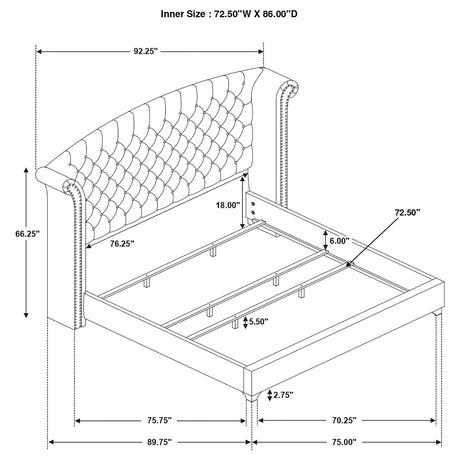 Inner Size : 72.50"W X 86.00"D

92.25"

66.25"

18.00"

72.50"

76.25"

6.00"

5.50"

2.75"

75.75"

70.25"

89.75"

75.00"