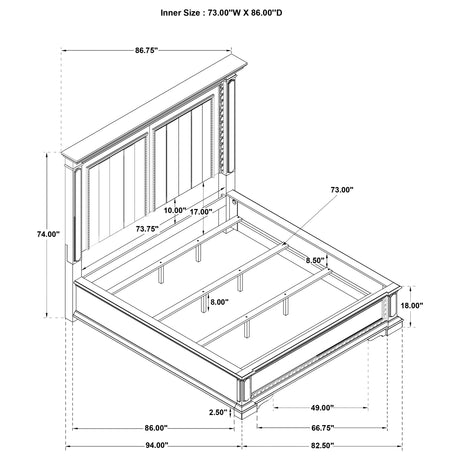 Inner Size : 73.00"W X 86.00"D

86.75"

74.00"

10.00"

17.00"

73.75"

73.00"

8.50"

8.00"

18.00"

2.50"

49.00"

86.00"

66.75"

94.00"

82.50"