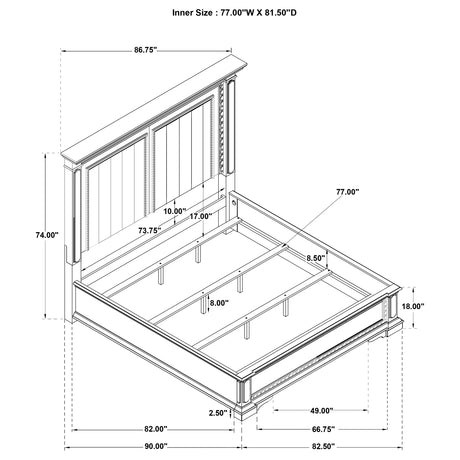 Inner Size : 77.00"W X 81.50"D

86.75"

74.00"

10.00"

17.00"

73.75"

77.00"

8.50"

8.00"

18.00"

2.50"

49.00"

82.00"

66.75"

90.00"

82.50"