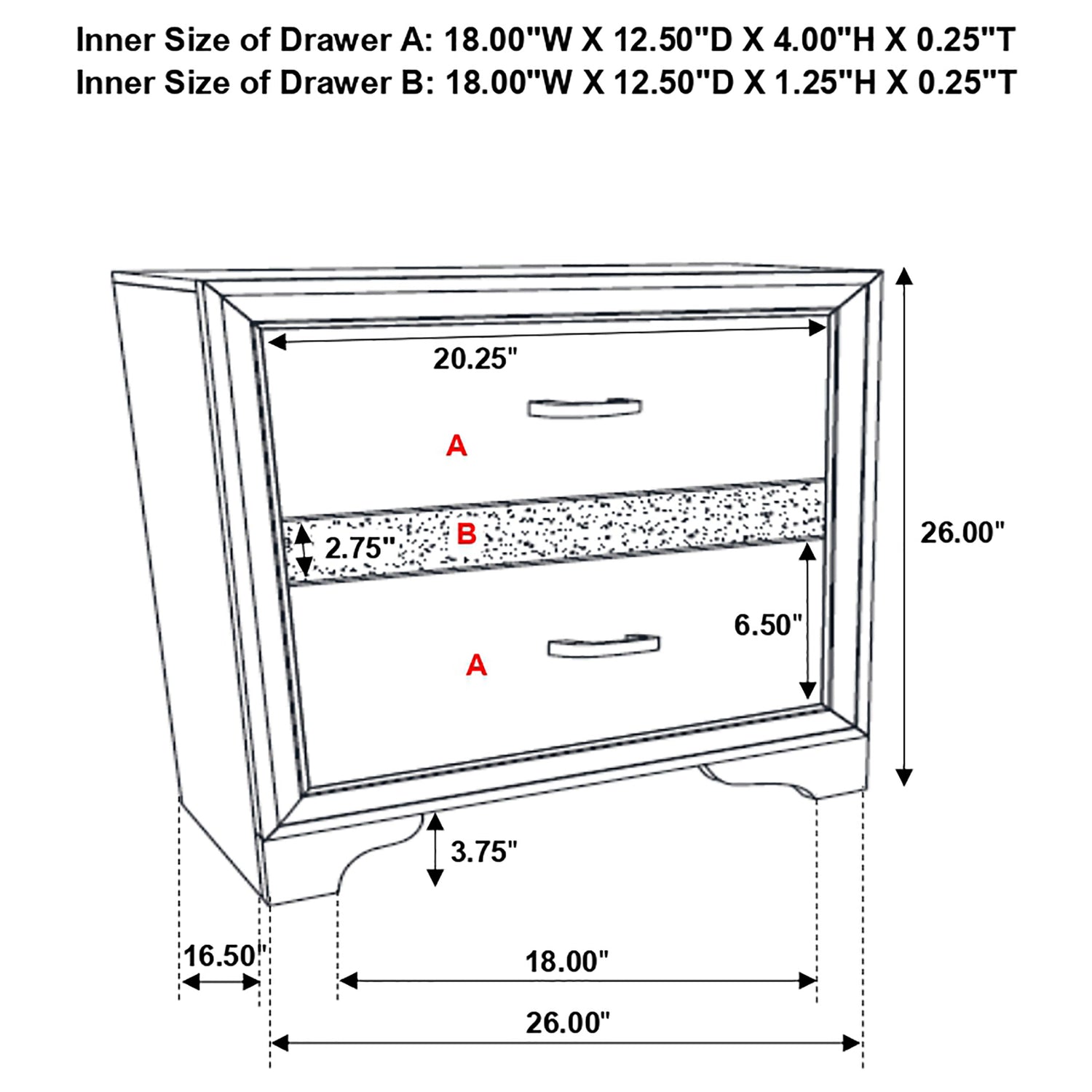 Inner Size of Drawer A: 18.00"W X 12.50"D X 4.00"H X 0.25"T
Inner Size of Drawer B: 18.00"W X 12.50"D X 1.25"H X 0.25"T

20.25"

A

2.75"

B

26.00"

6.50"

A

3.75"

16.50"

18.00"

26.00"