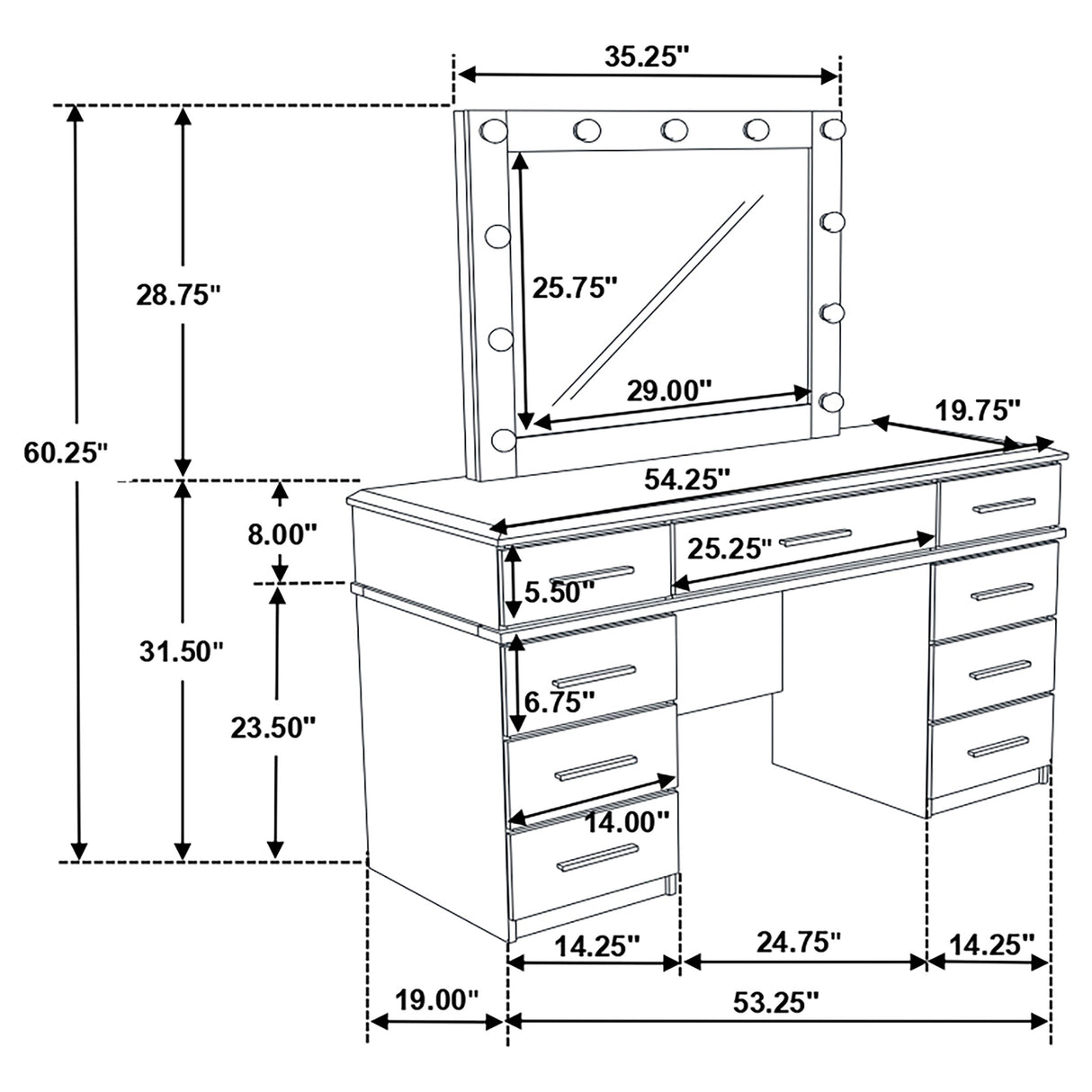 35.25"

28.75"

25.75"

29.00"

19.75"

60.25"

54.25"

8.00"

25.25"

5.50"

31.50"

6.75"

23.50"

14.00"

14.25"

24.75"

14.25"

19.00"

53.25"