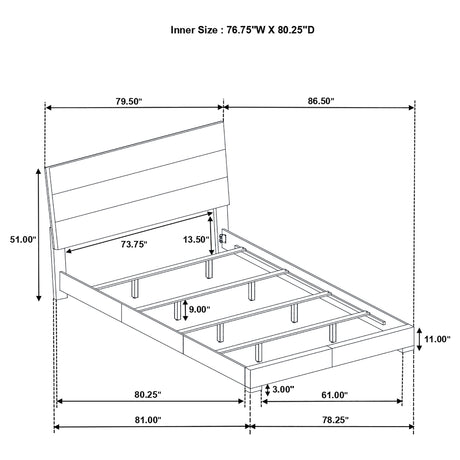 Inner Size : 76.75"W X 80.25"D

79.50"

86.50"

51.00"

73.75"

13.50"

9.00"

11.00"

3.00"

80.25"

61.00"

81.00"

78.25"