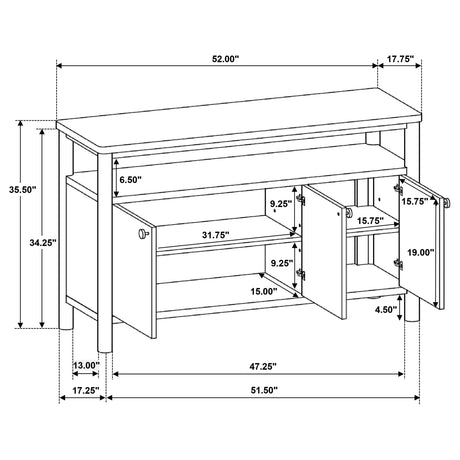 52.00"
17.75"
35.50"
34.25"
6.50"
9.25"
15.75"
15.75"
31.75"
9.25"
19.00"
15.00"
4.50"
13.00"
47.25"
17.25"
51.50"