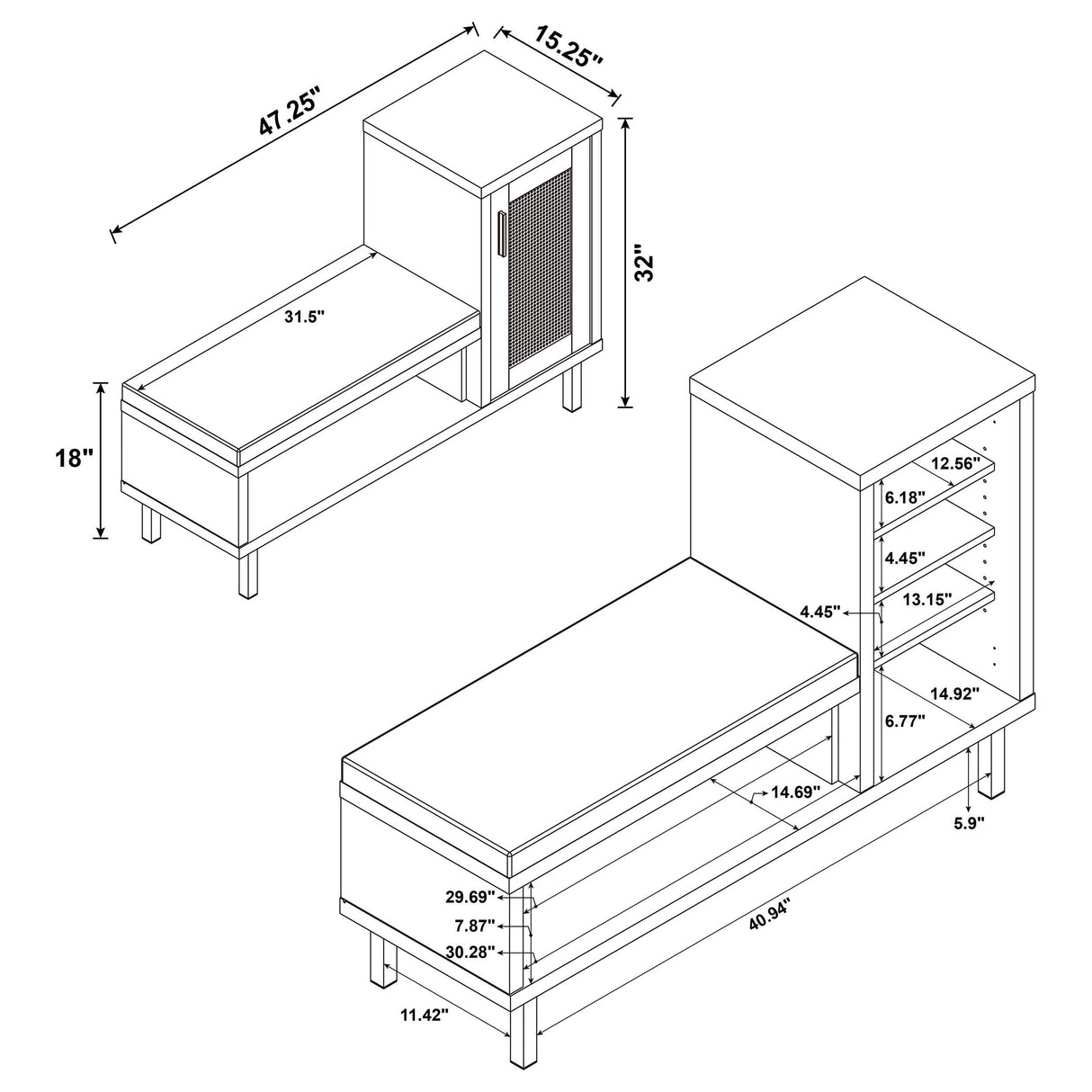 47.25"
15.25"
32"
31.5"
18"
12.56"
6.18"
4.45"
13.15"
4.45"
14.92"
6.77"
14.69"
5.9"
29.69"
7.87"
30.28"
40.94"
11.42"