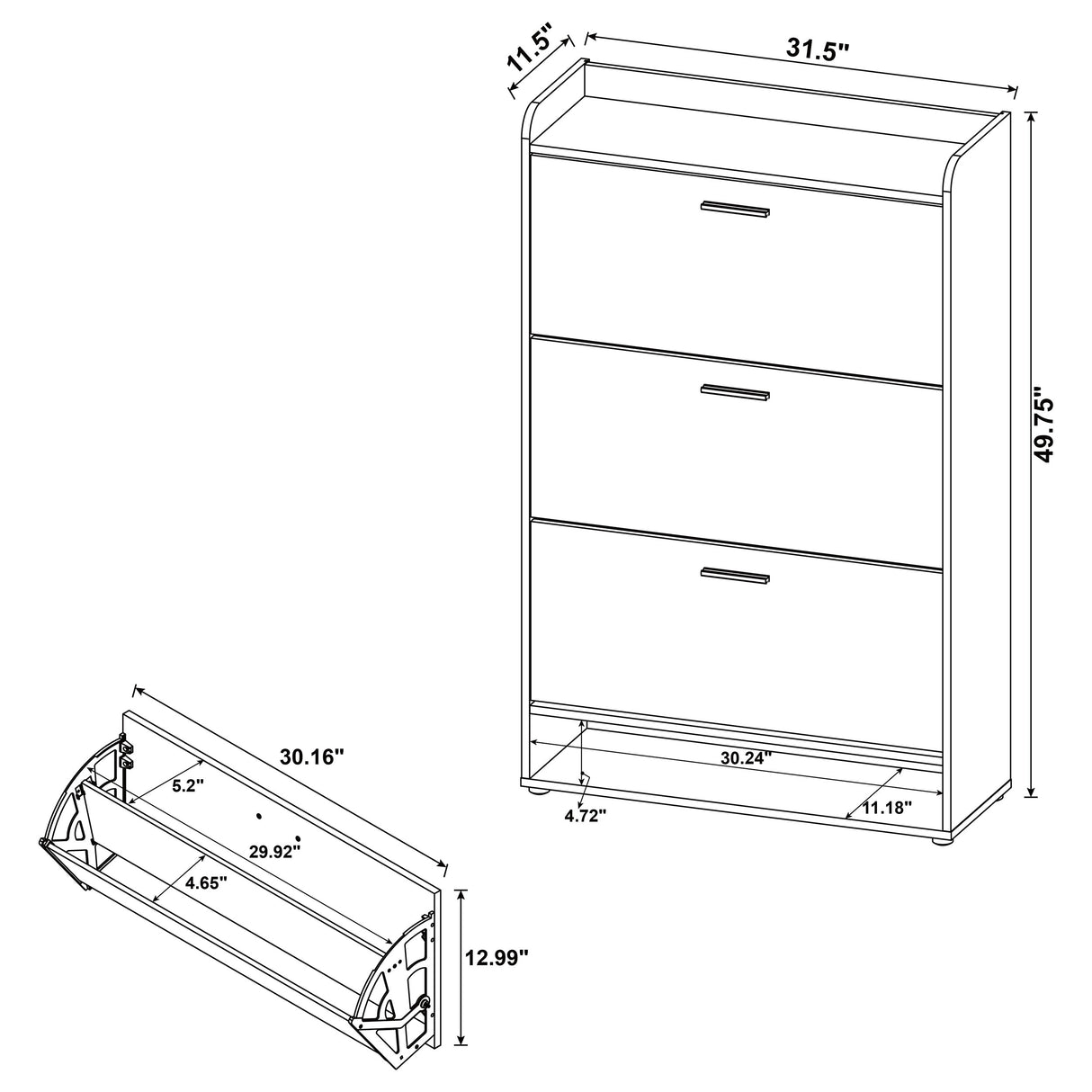 11.5"
31.5"
49.75"
30.24"
4.72"
11.18"
30.16"
5.2"
29.92"
4.65"
12.99"