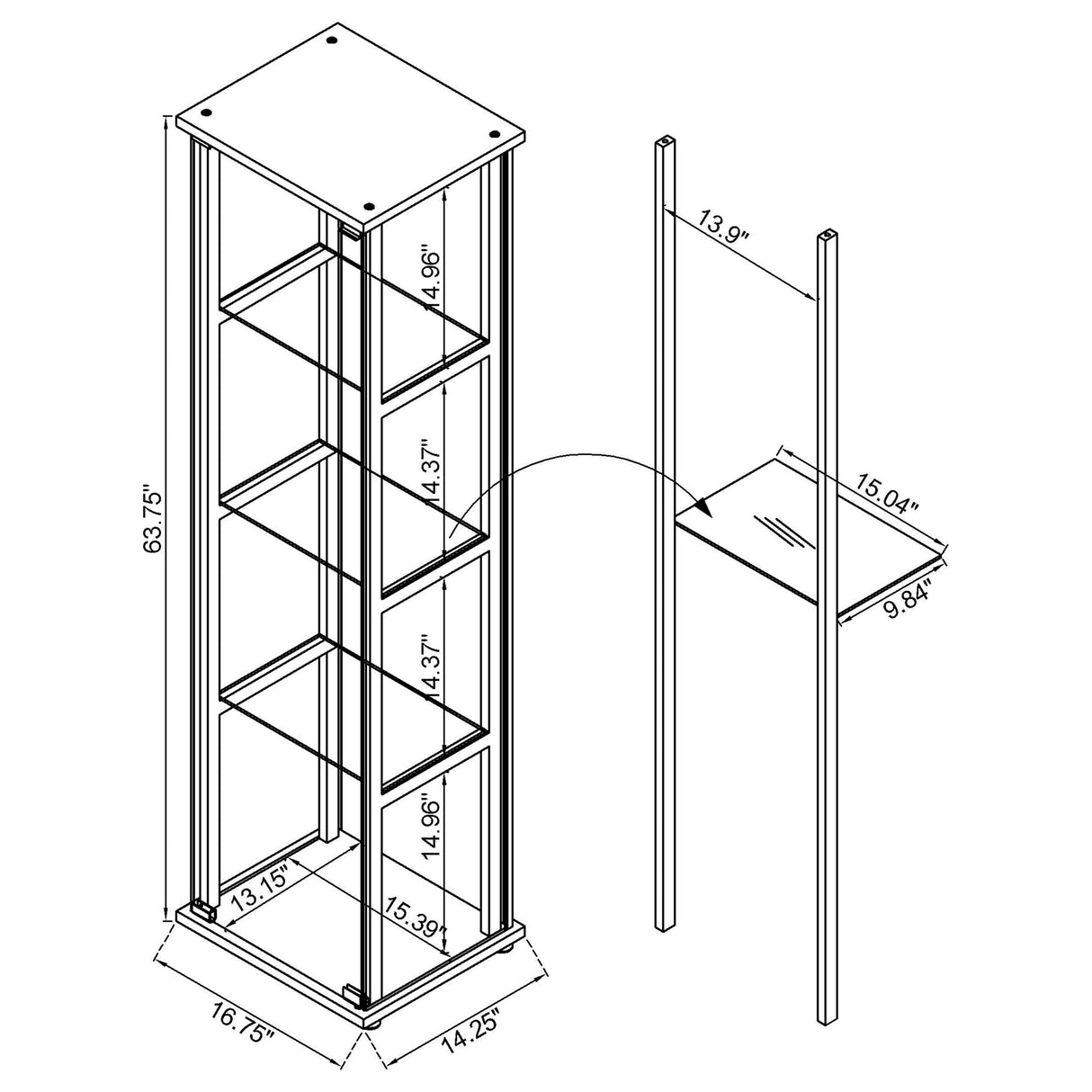 63.75"

14.96"

14.37"

14.37"

14.96"

13.15"

15.39"

16.75"

14.25"

13.9"

15.04"

9.84"