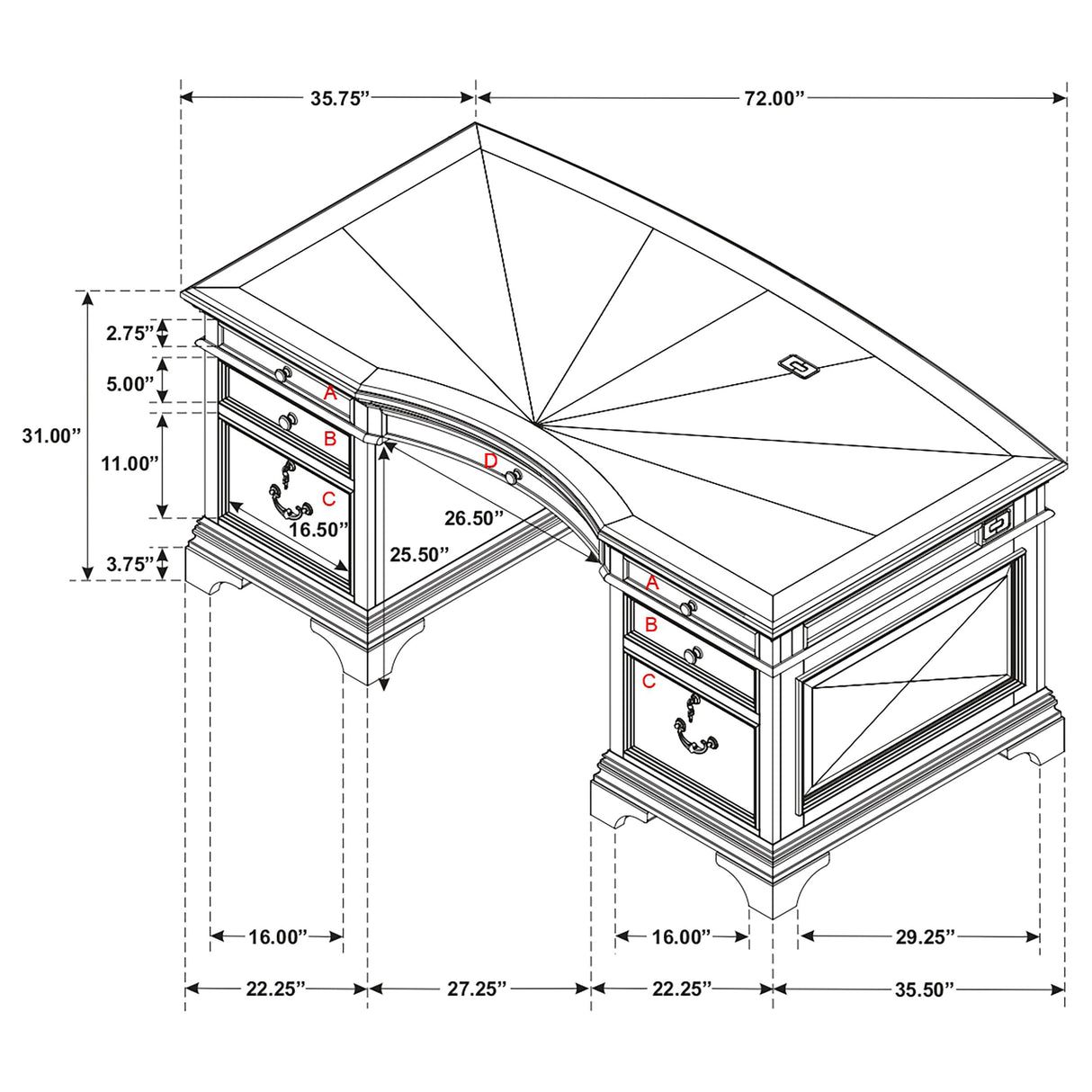 35.75”

72.00”

31.00”

2.75”

5.00”

11.00”

3.75”

A

B

C

16.50”

D

26.50”

25.50”

A

B

C

16.00”

16.00”

29.25”

22.25”

27.25”

22.25”

35.50”