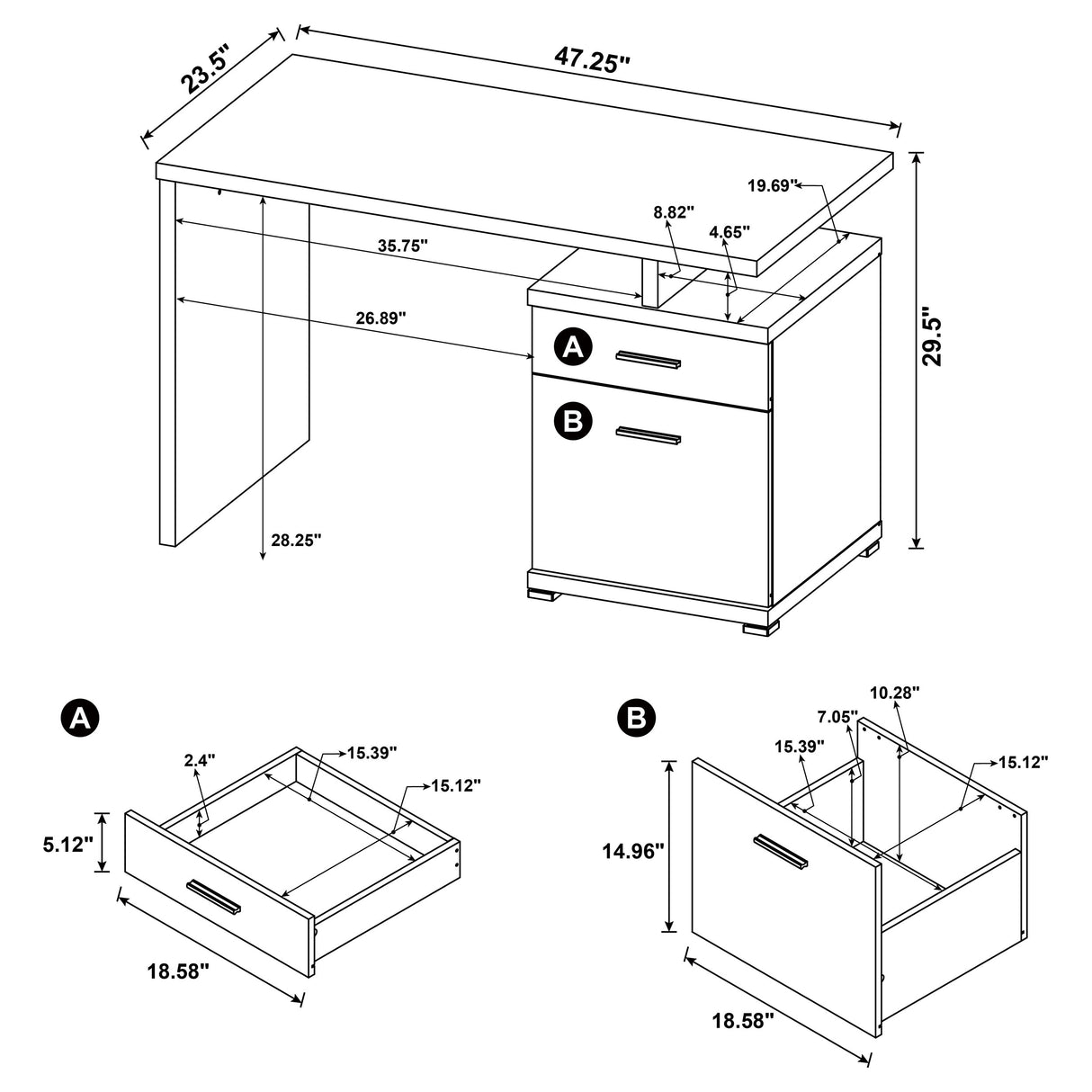 23.5"

47.25"

19.69"

8.82"

4.65"

35.75"

26.89"

29.5"

A

B

28.25"

A

2.4"

15.39"

15.12"

5.12"

18.58"

B

10.28"

7.05"

15.39"

15.12"

14.96"

18.58"