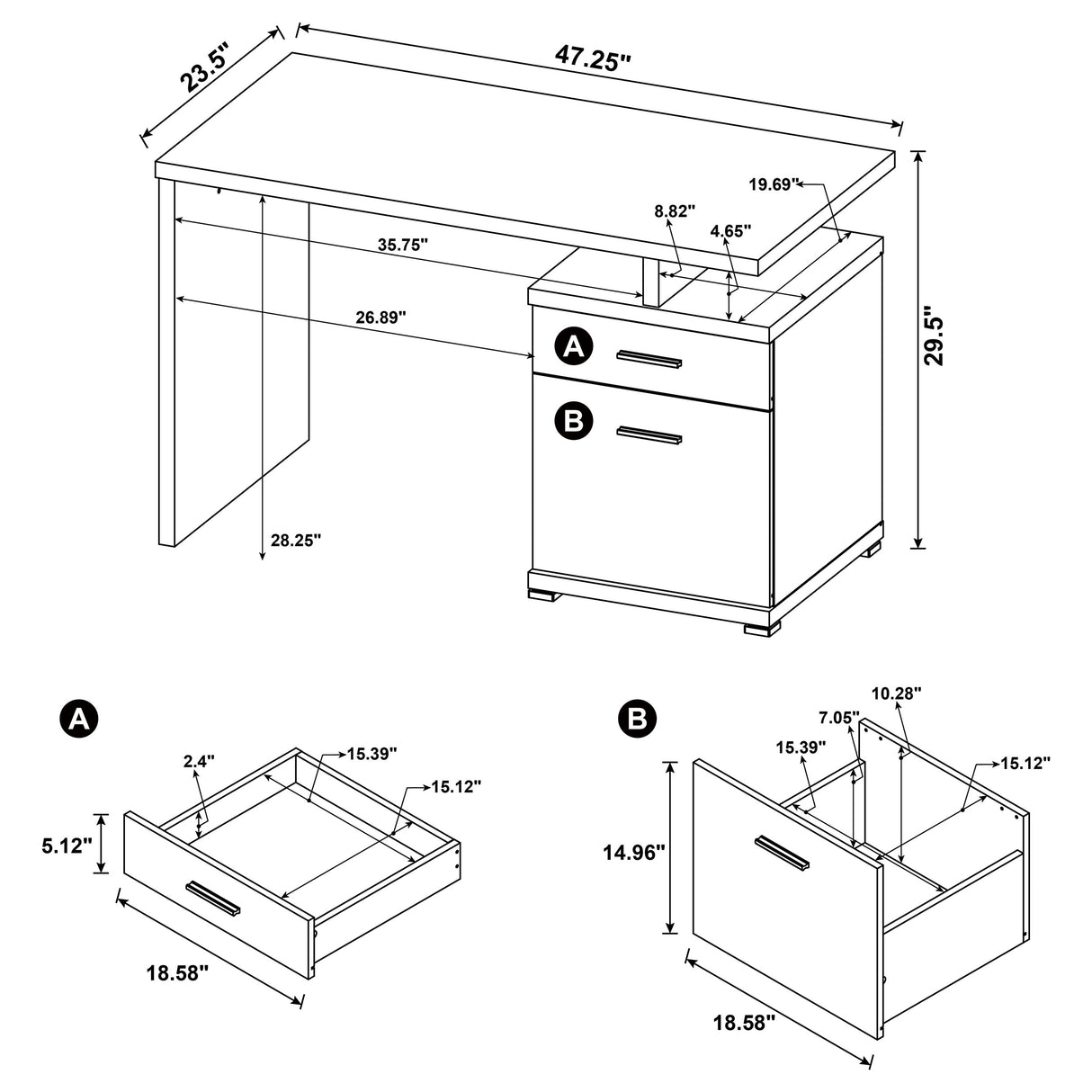 23.5"

47.25"

19.69"

8.82"

4.65"

35.75"

26.89"

29.5"

A

B

28.25"

A

2.4"

15.39"

15.12"

5.12"

18.58"

B

10.28"

7.05"

15.39"

15.12"

14.96"

18.58"