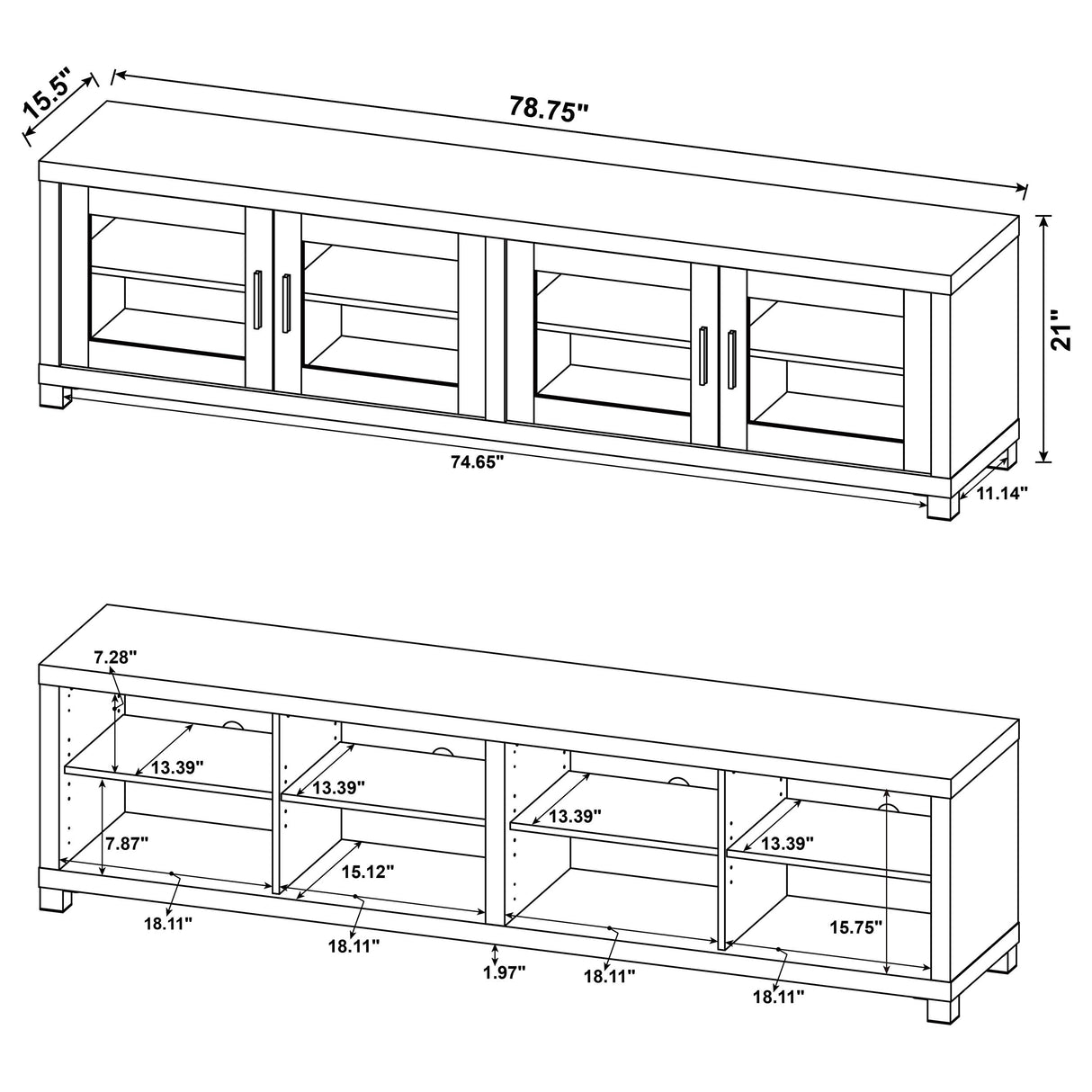 15.5"
78.75"
21"
74.65"
11.14"

7.28"
13.39"
13.39"
13.39"
13.39"
7.87"
15.12"
15.75"
18.11"
18.11"
1.97"
18.11"
18.11"