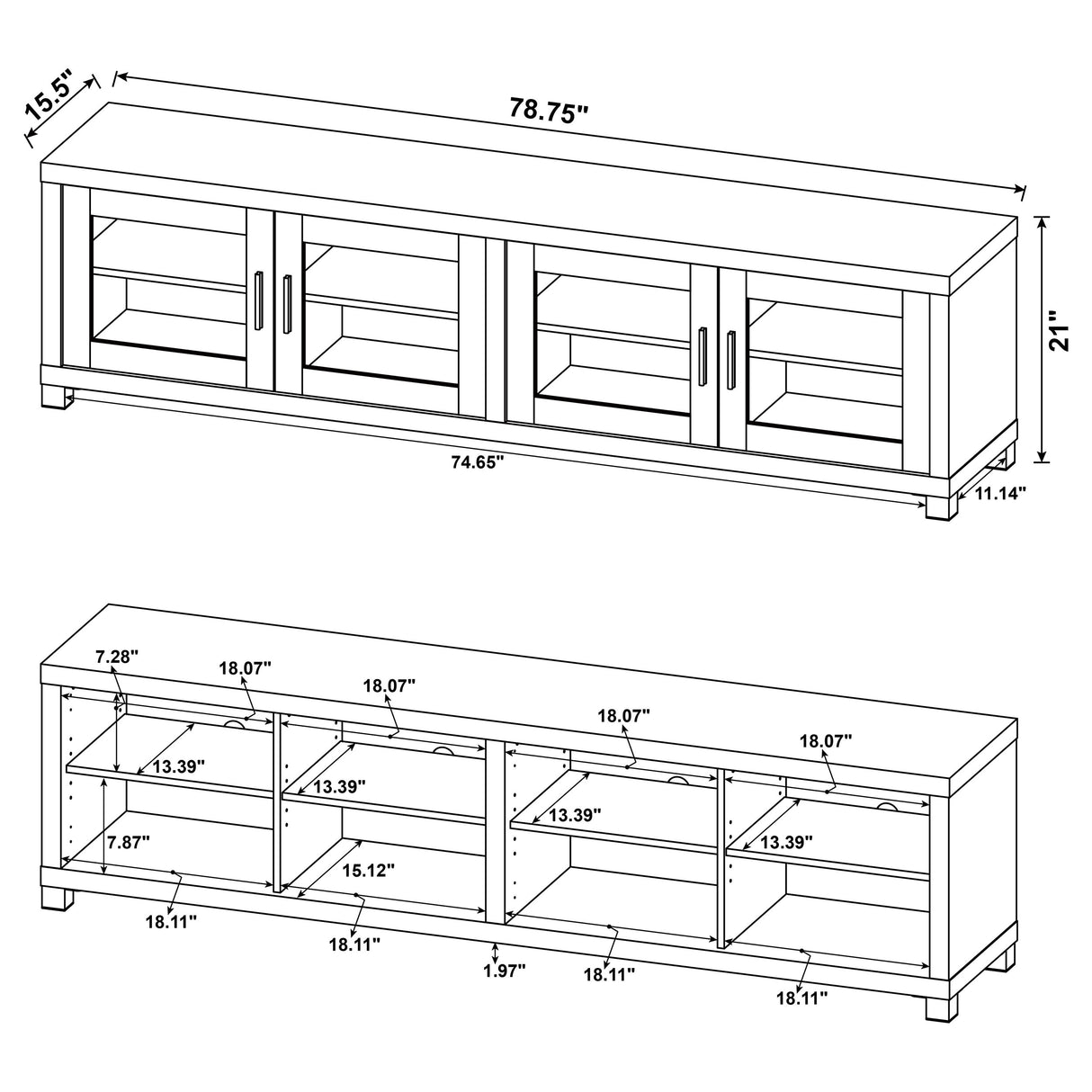 15.5"
78.75"
21"
74.65"
11.14"

7.28"
18.07"
18.07"
18.07"
18.07"
13.39"
13.39"
13.39"
13.39"
7.87"
15.12"
18.11"
18.11"
1.97"
18.11"
18.11"