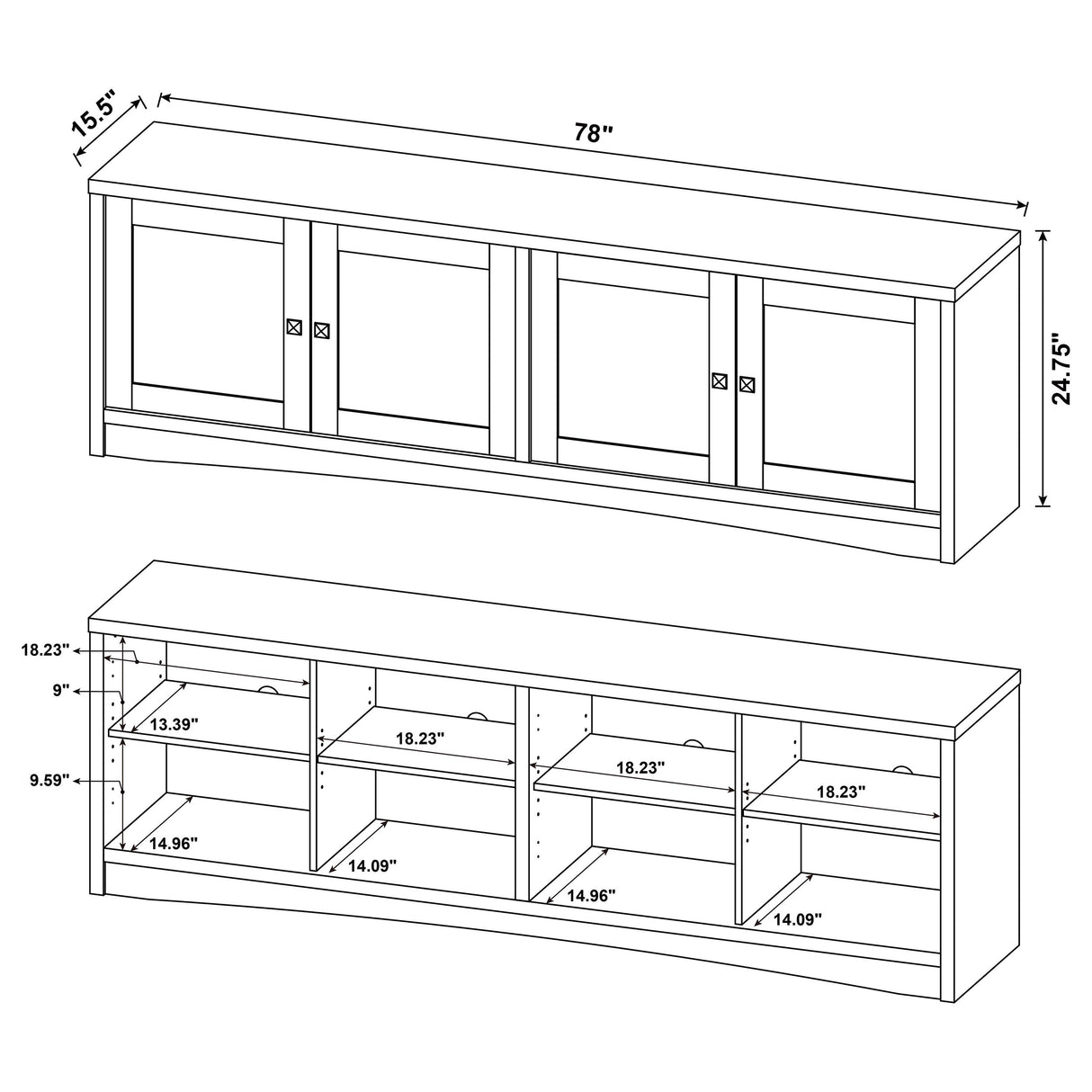 15.5"

78"

24.75"

18.23"

9"

13.39"

9.59"

14.96"

18.23"

14.09"

18.23"

14.96"

18.23"

14.09"