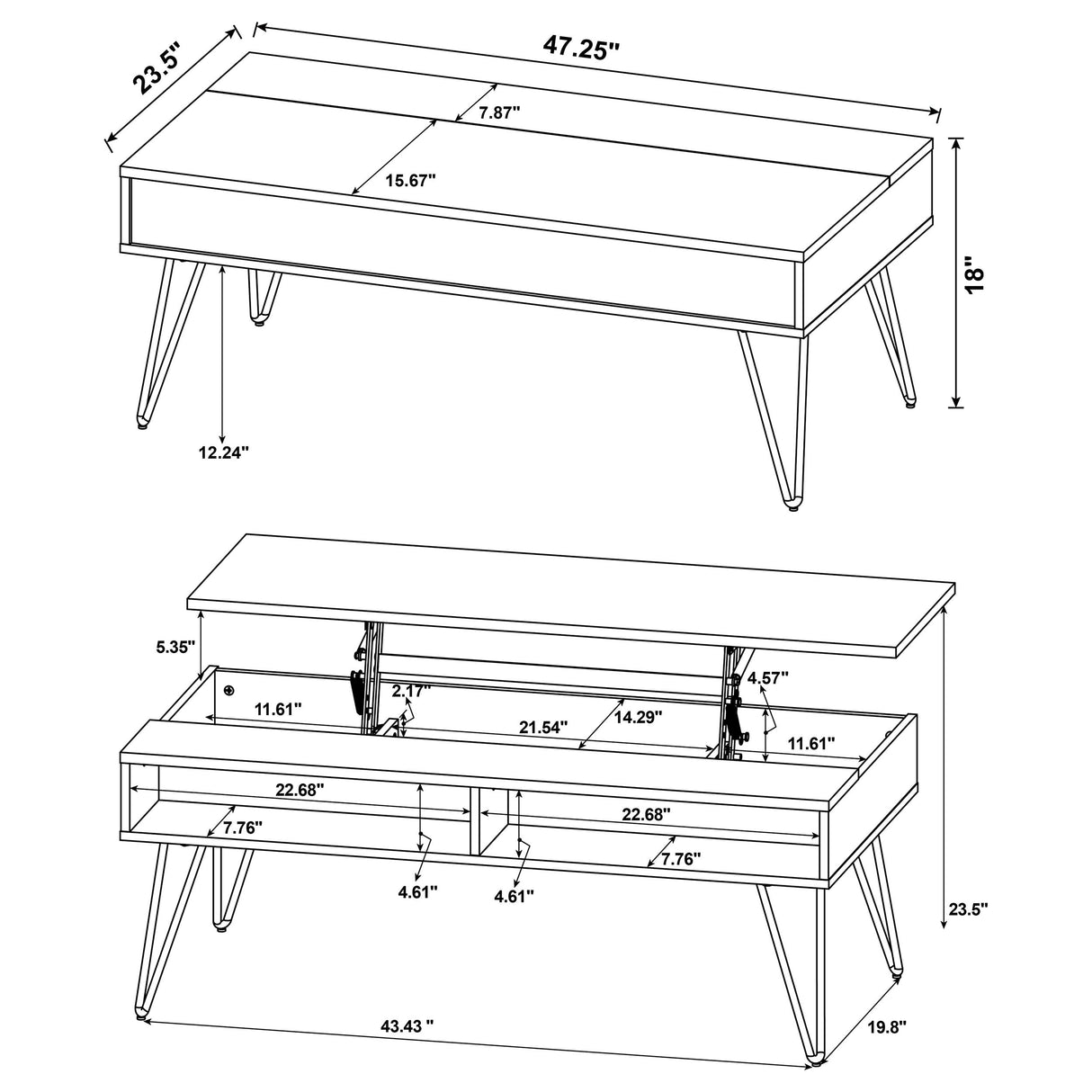 23.5"
47.25"
7.87"
15.67"
18"
12.24"

5.35"
4.57"
2.17"
11.61"
21.54"
14.29"
11.61"
22.68"
22.68"
7.76"
7.76"
4.61"
4.61"
23.5"
43.43 "
19.8"