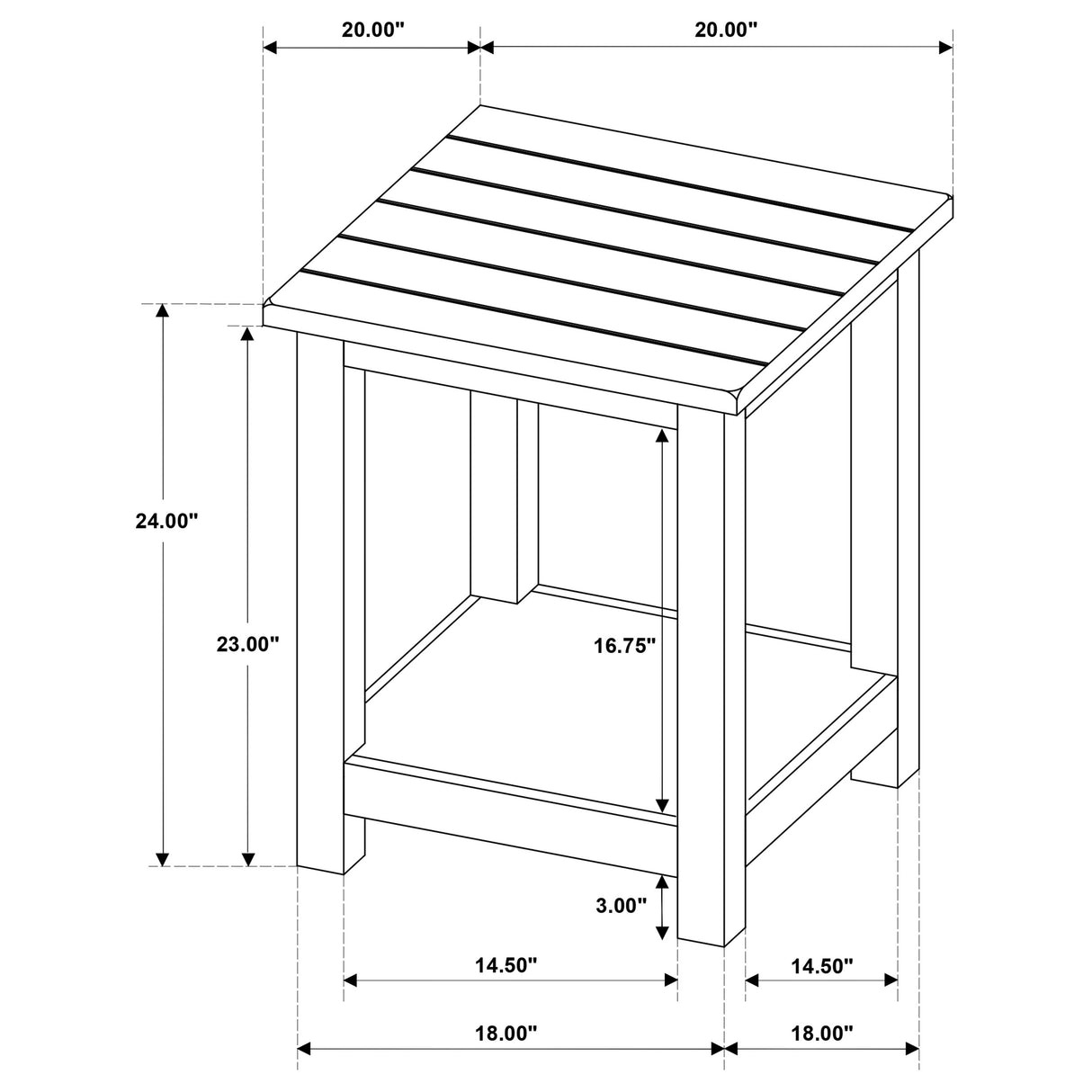 20.00"
20.00"
24.00"
23.00"
16.75"
3.00"
14.50"
14.50"
18.00"
18.00"