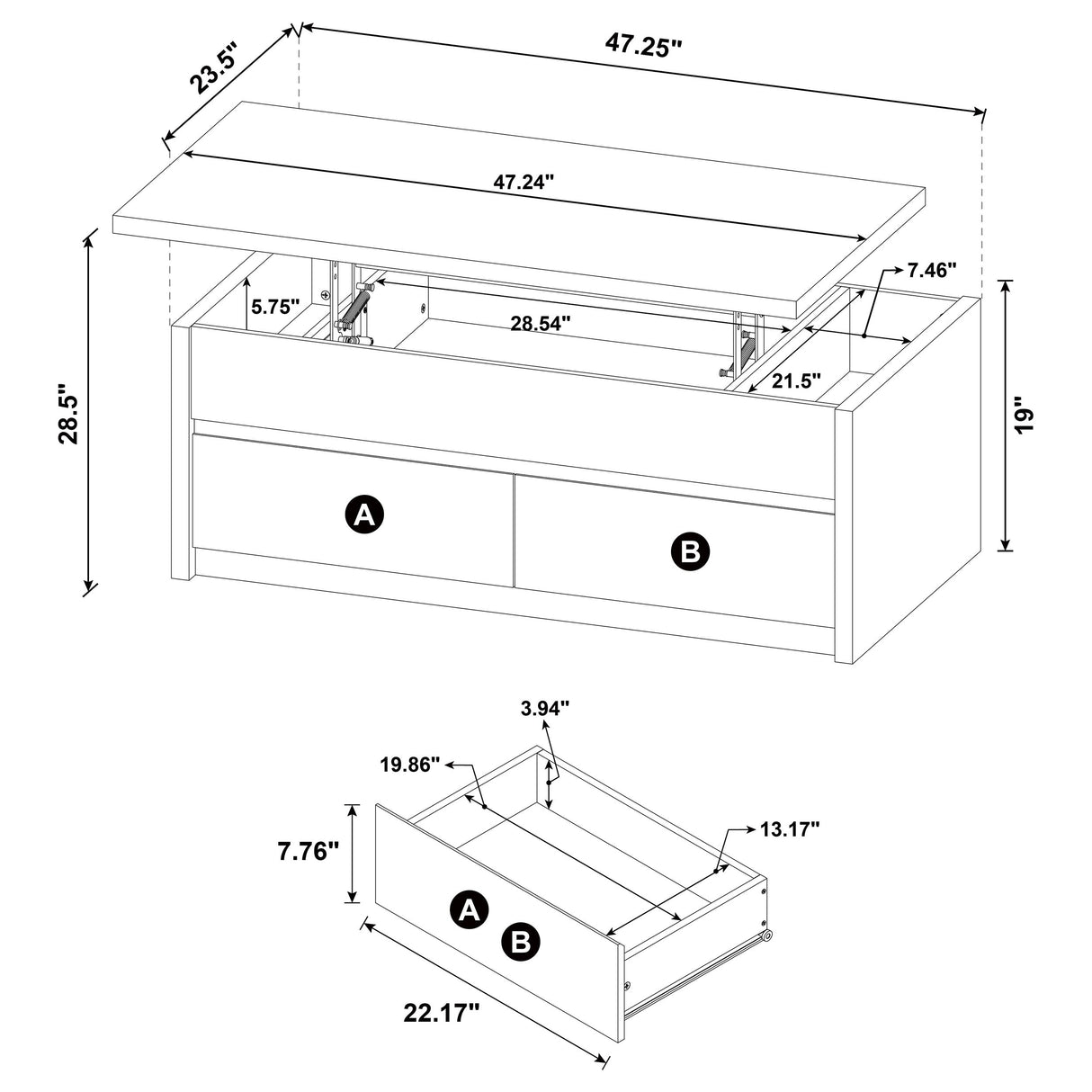 23.5"
47.25"
47.24"
7.46"
5.75"
28.54"
21.5"
28.5"
19"
A
B
3.94"
19.86"
13.17"
7.76"
A
B
22.17"