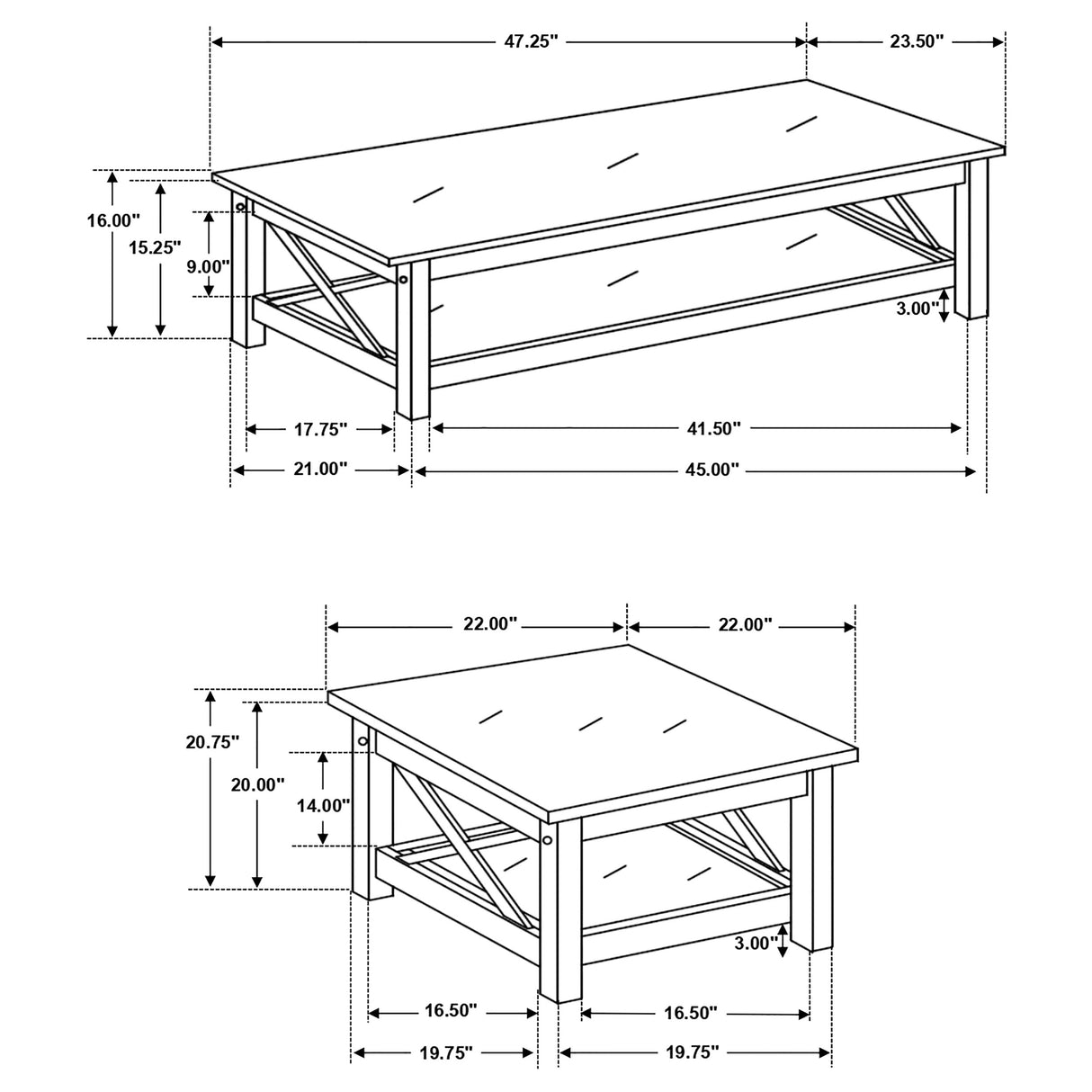 47.25"
23.50"
16.00"
15.25"
9.00"
3.00"
17.75"
41.50"
21.00"
45.00"

22.00"
22.00"
20.75"
20.00"
14.00"
3.00"
16.50"
16.50"
19.75"
19.75"