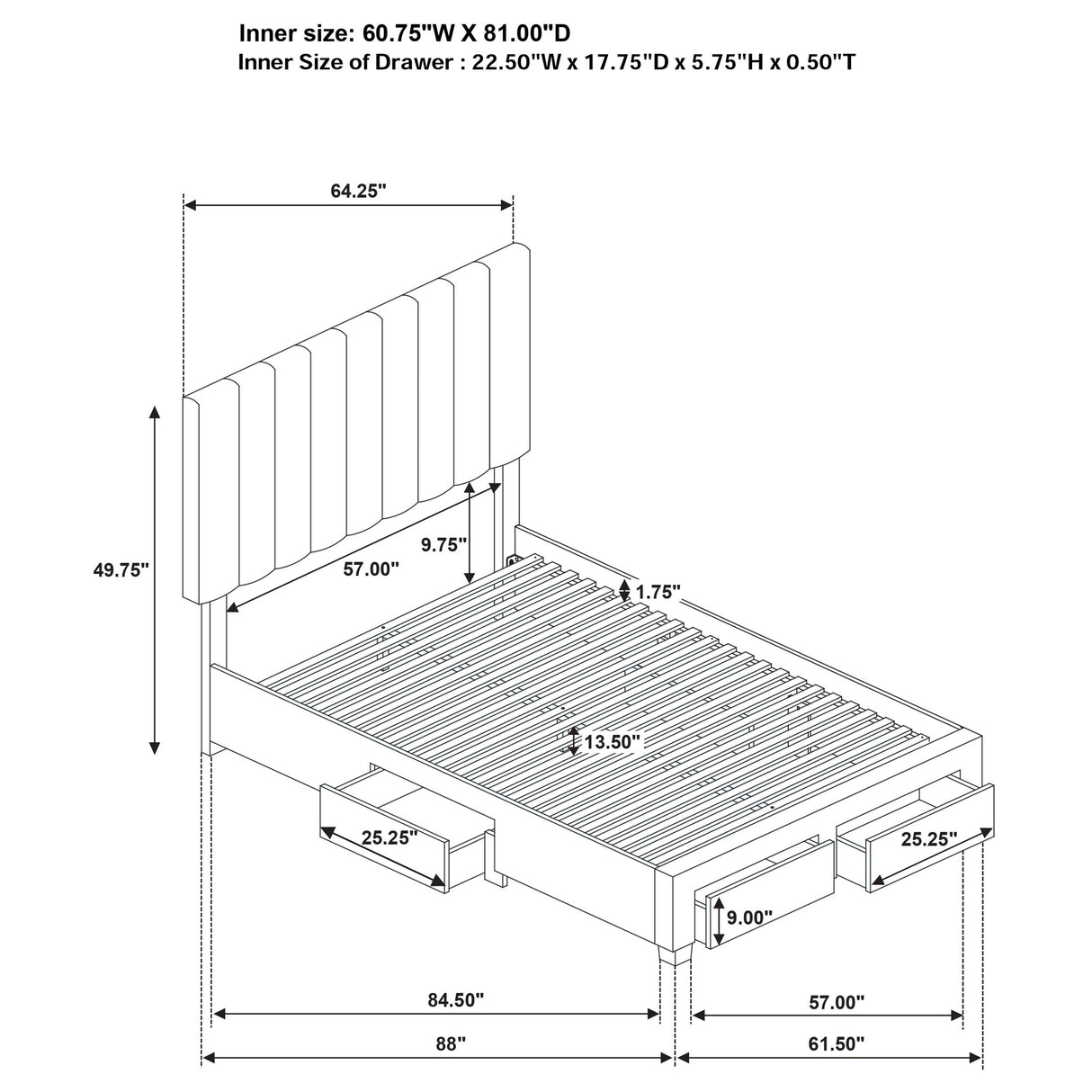 Inner size: 60.75"W X 81.00"D
Inner Size of Drawer : 22.50"W x 17.75"D x 5.75"H x 0.50"T

64.25"

49.75"

9.75"

57.00"

1.75"

13.50"

25.25"

25.25"

9.00"

84.50"

57.00"

88"

61.50"