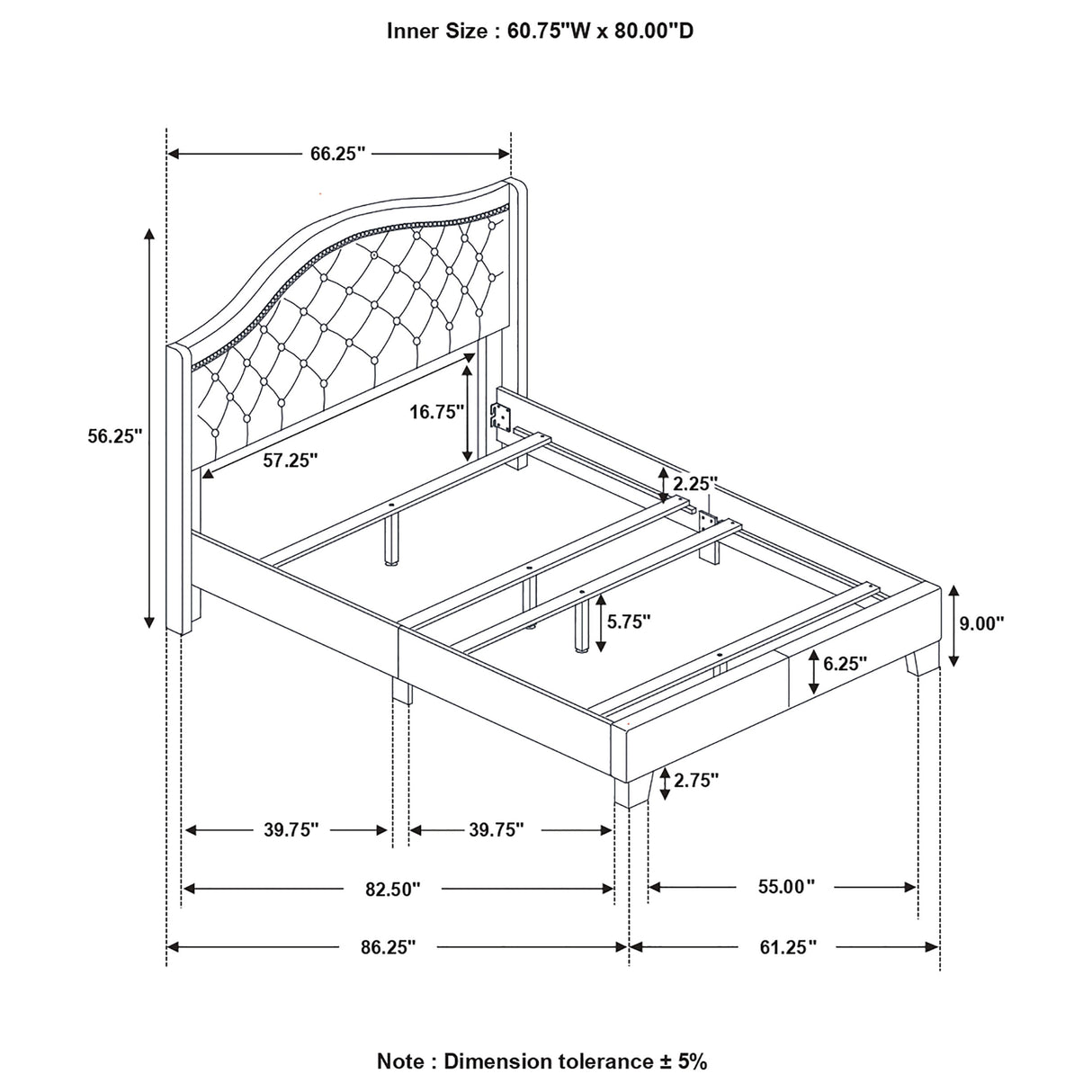 Inner Size : 60.75"W x 80.00"D

66.25"

56.25"

16.75"

57.25"

2.25"

5.75"

9.00"

6.25"

2.75"

39.75"

39.75"

82.50"

55.00"

86.25"

61.25"

Note : Dimension tolerance ± 5%