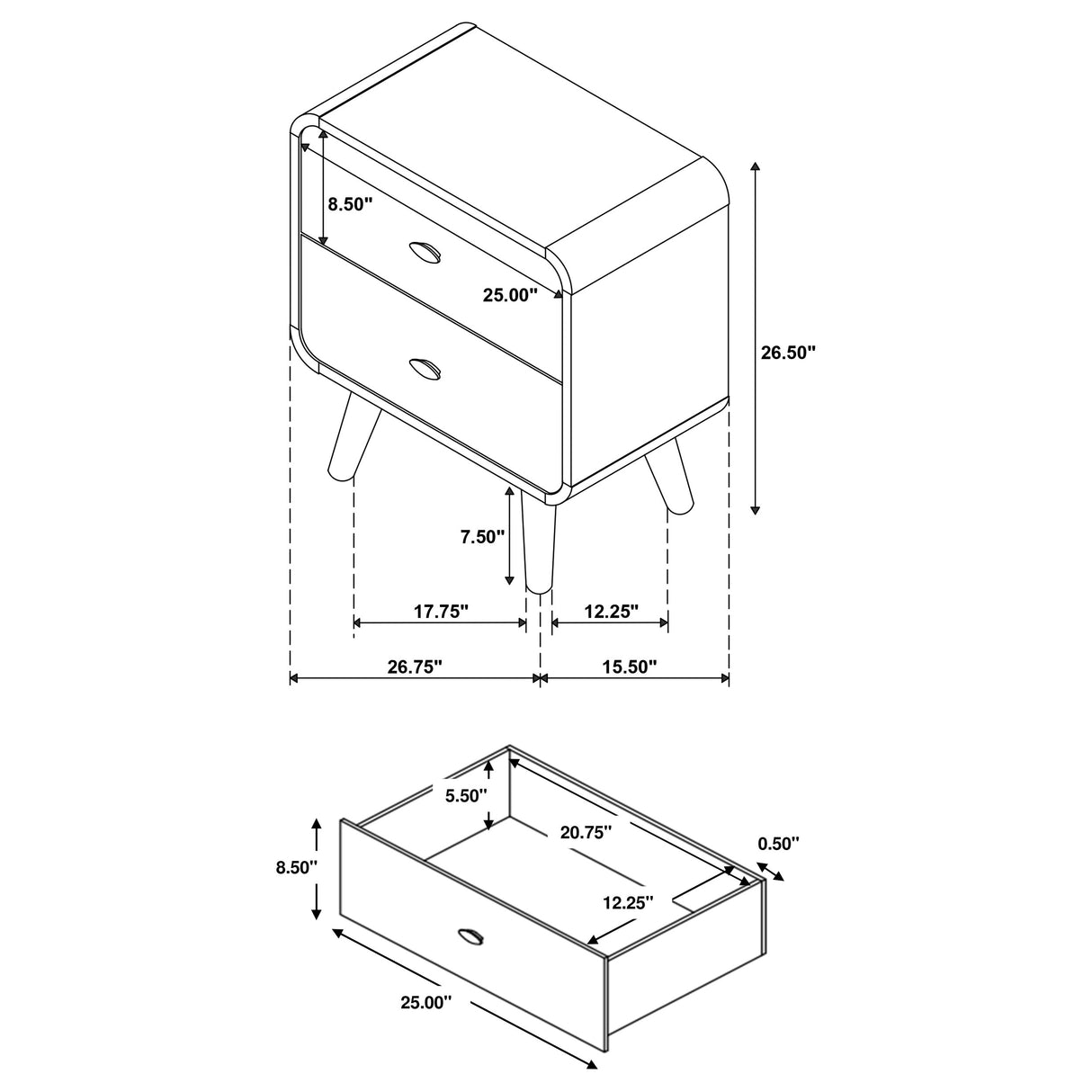 8.50"
25.00"
26.50"
7.50"
17.75"
12.25"
26.75"
15.50"

5.50"
20.75"
0.50"
8.50"
12.25"
25.00"