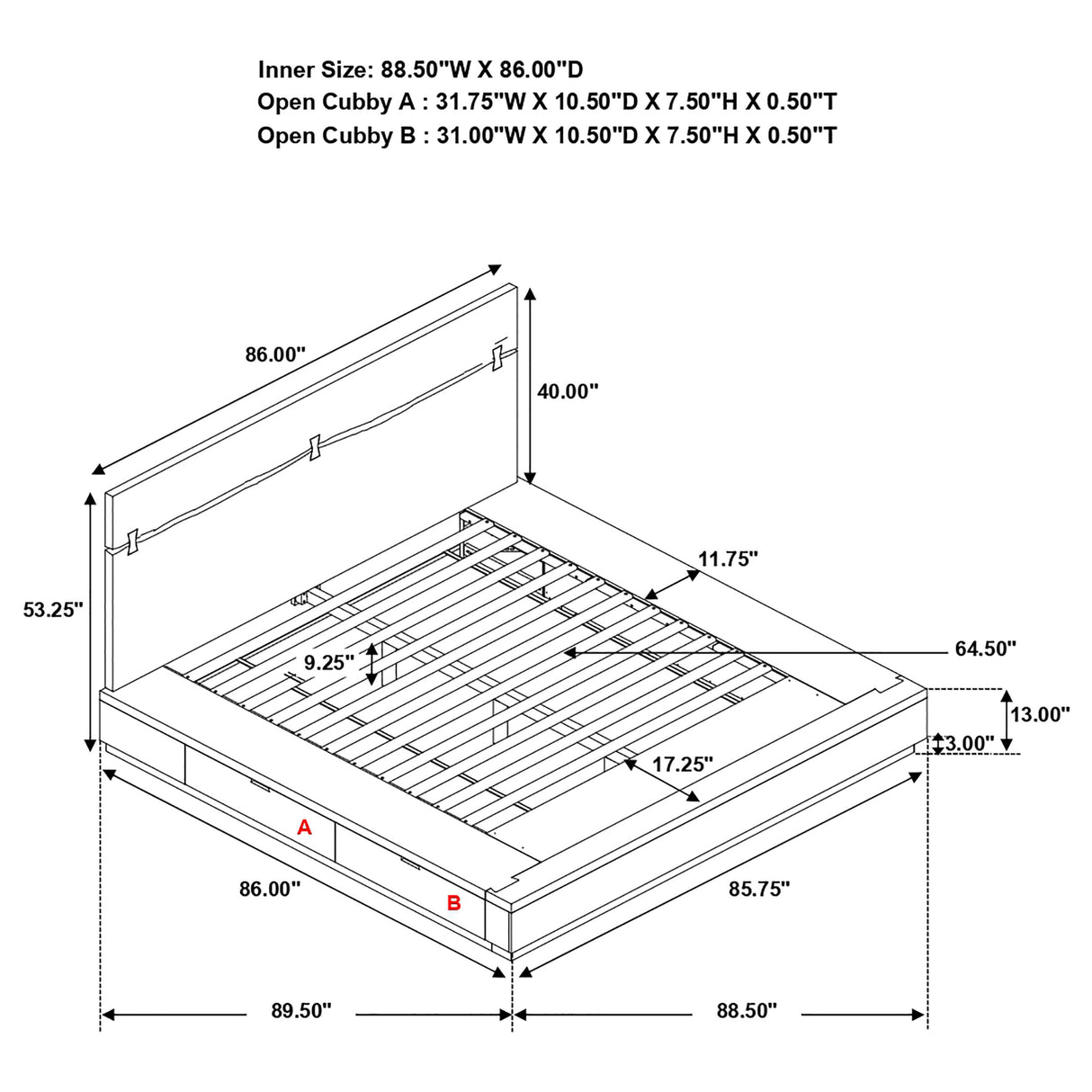 Inner Size: 88.50"W X 86.00"D
Open Cubby A : 31.75"W X 10.50"D X 7.50"H X 0.50"T
Open Cubby B : 31.00"W X 10.50"D X 7.50"H X 0.50"T

86.00"
40.00"
53.25"
11.75"
9.25"
64.50"
13.00"
3.00"
17.25"
A
B
86.00"
85.75"
89.50"
88.50"