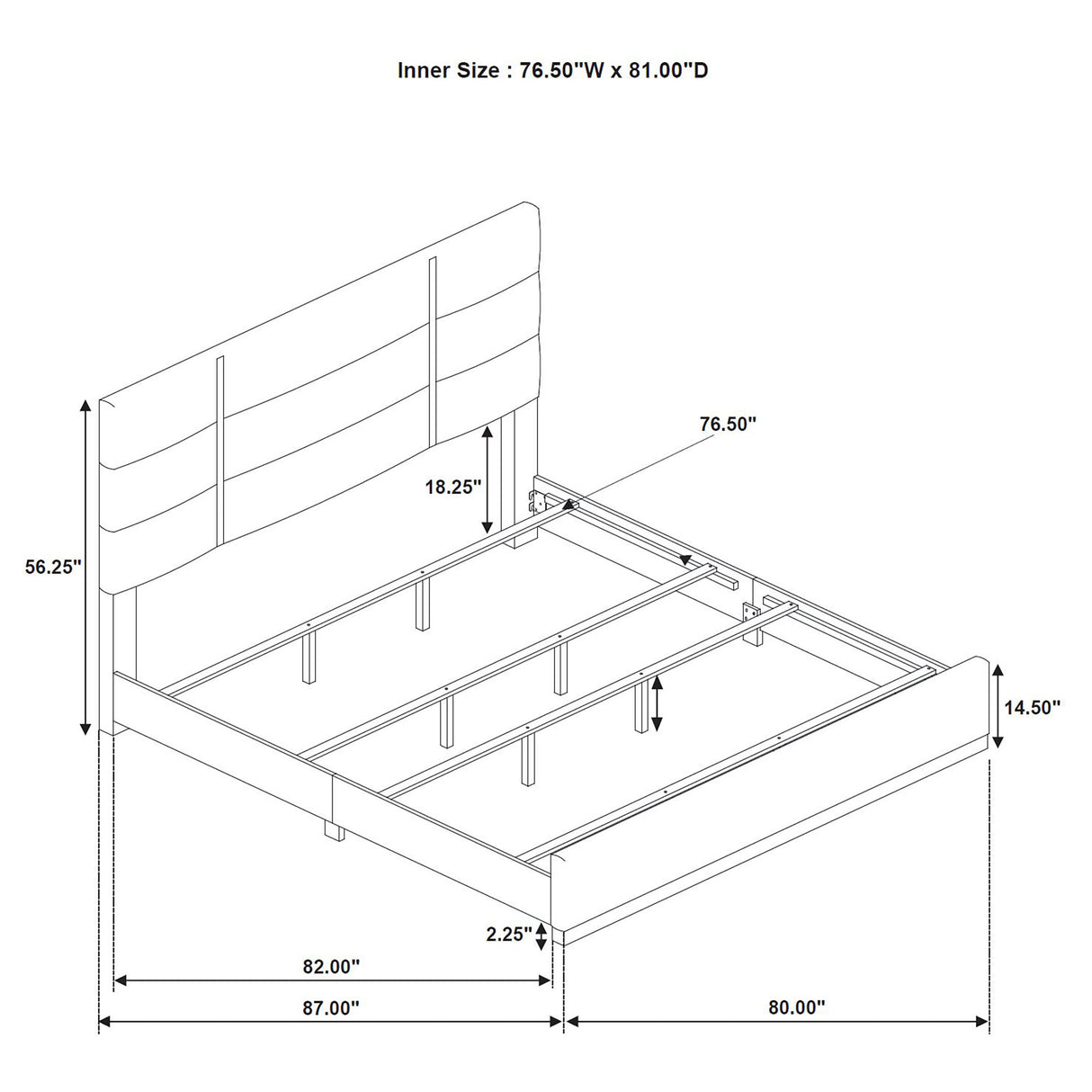 Inner Size : 76.50"W x 81.00"D

76.50"

18.25"

56.25"

14.50"

2.25"

82.00"

87.00"

80.00"