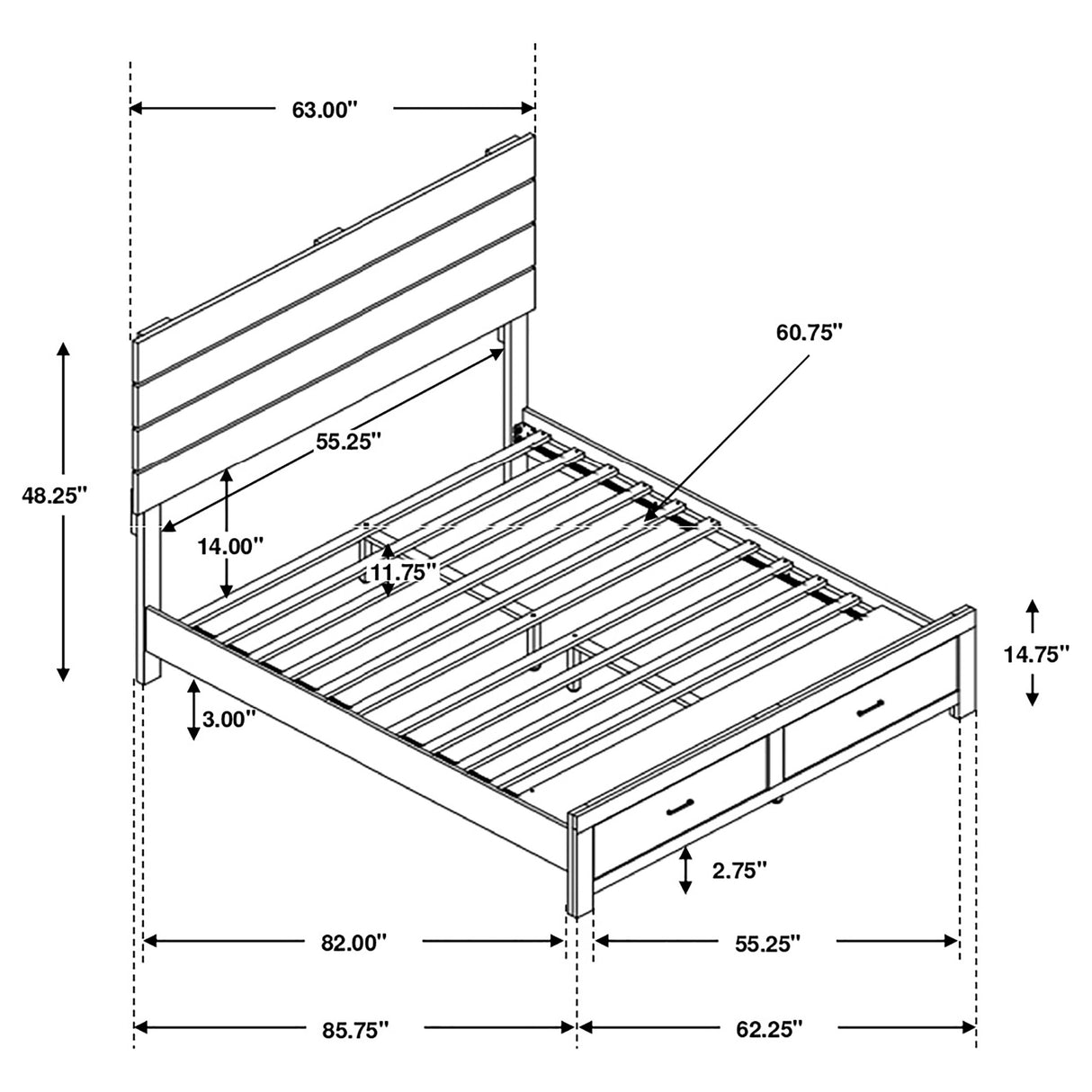 63.00"

60.75"

55.25"

48.25"

14.00"

11.75"

14.75"

3.00"

2.75"

82.00"

55.25"

85.75"

62.25"