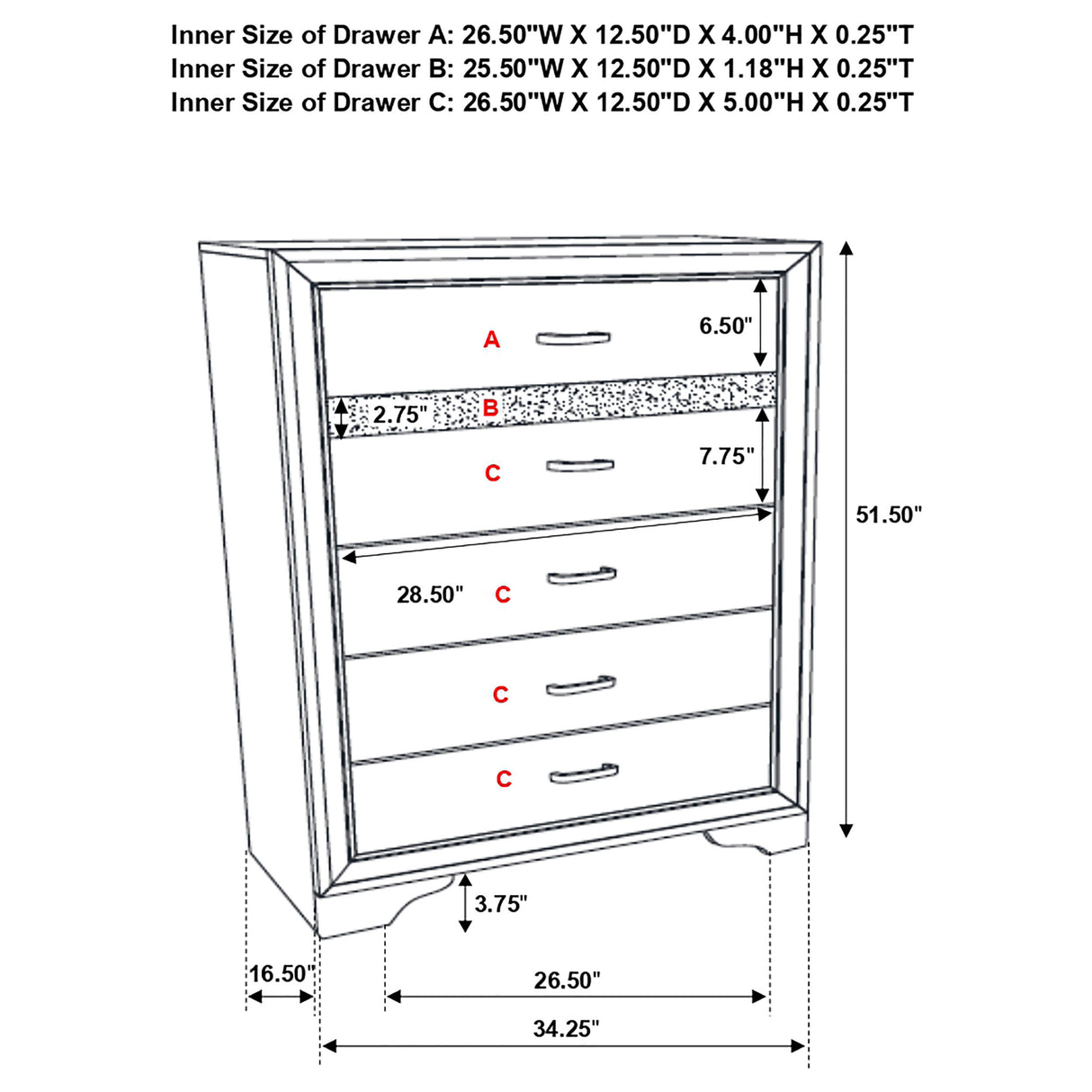 Inner Size of Drawer A: 26.50"W X 12.50"D X 4.00"H X 0.25"T
Inner Size of Drawer B: 25.50"W X 12.50"D X 1.18"H X 0.25"T
Inner Size of Drawer C: 26.50"W X 12.50"D X 5.00"H X 0.25"T

A
6.50"
2.75"
B
C
7.75"
51.50"
28.50"
C
C
C
3.75"
16.50"
26.50"
34.25"