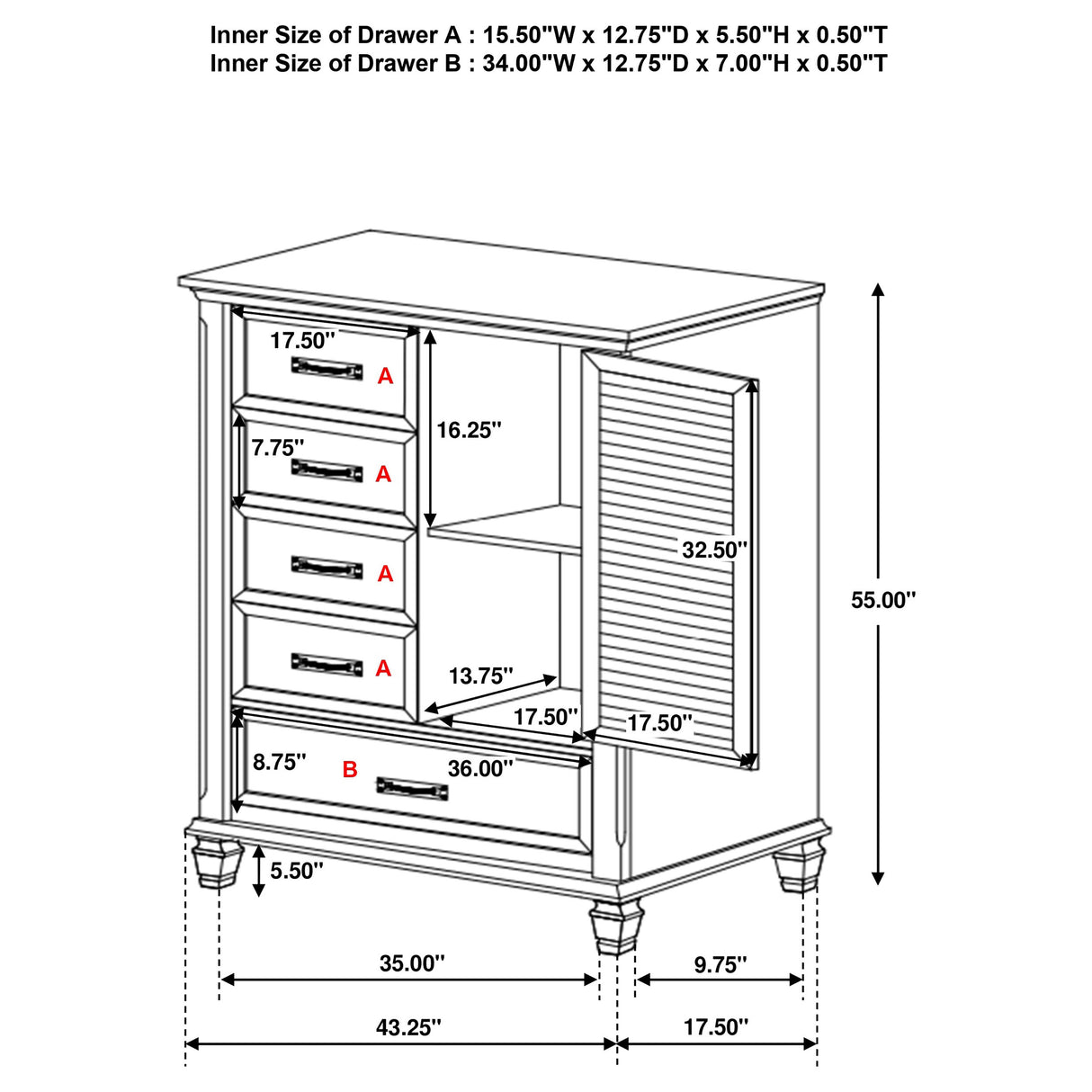 Inner Size of Drawer A : 15.50"W x 12.75"D x 5.50"H x 0.50"T
Inner Size of Drawer B : 34.00"W x 12.75"D x 7.00"H x 0.50"T

17.50"
A
16.25"
7.75"
A
A
32.50"
55.00"
A
13.75"
17.50"
17.50"
8.75"
B
36.00"
5.50"
35.00"
9.75"
43.25"
17.50"