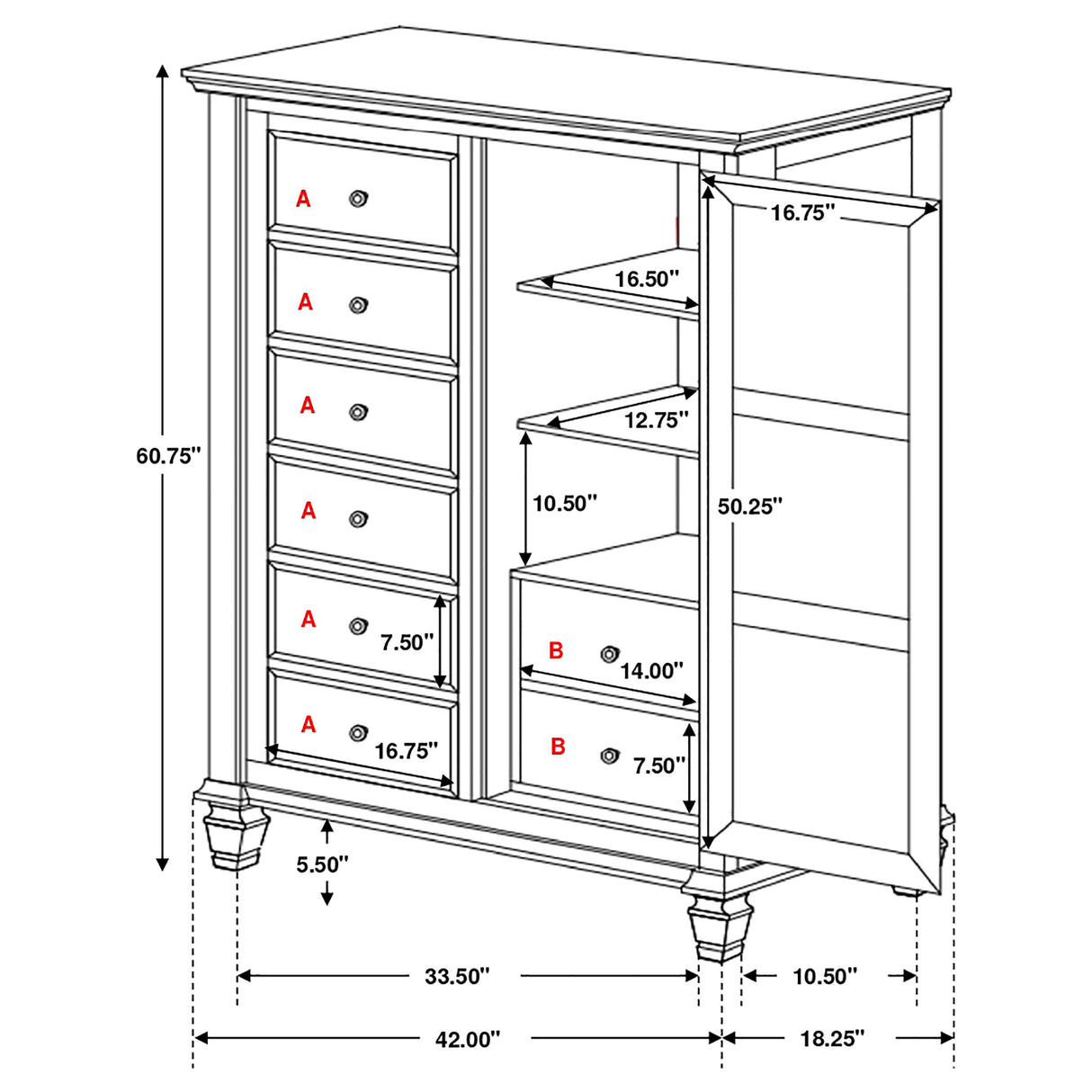 60.75"

A
A
A
A
A
7.50"
A
16.75"

16.75"
16.50"
12.75"
10.50"
50.25"
B
14.00"
B
7.50"

5.50"

33.50"
10.50"
42.00"
18.25"