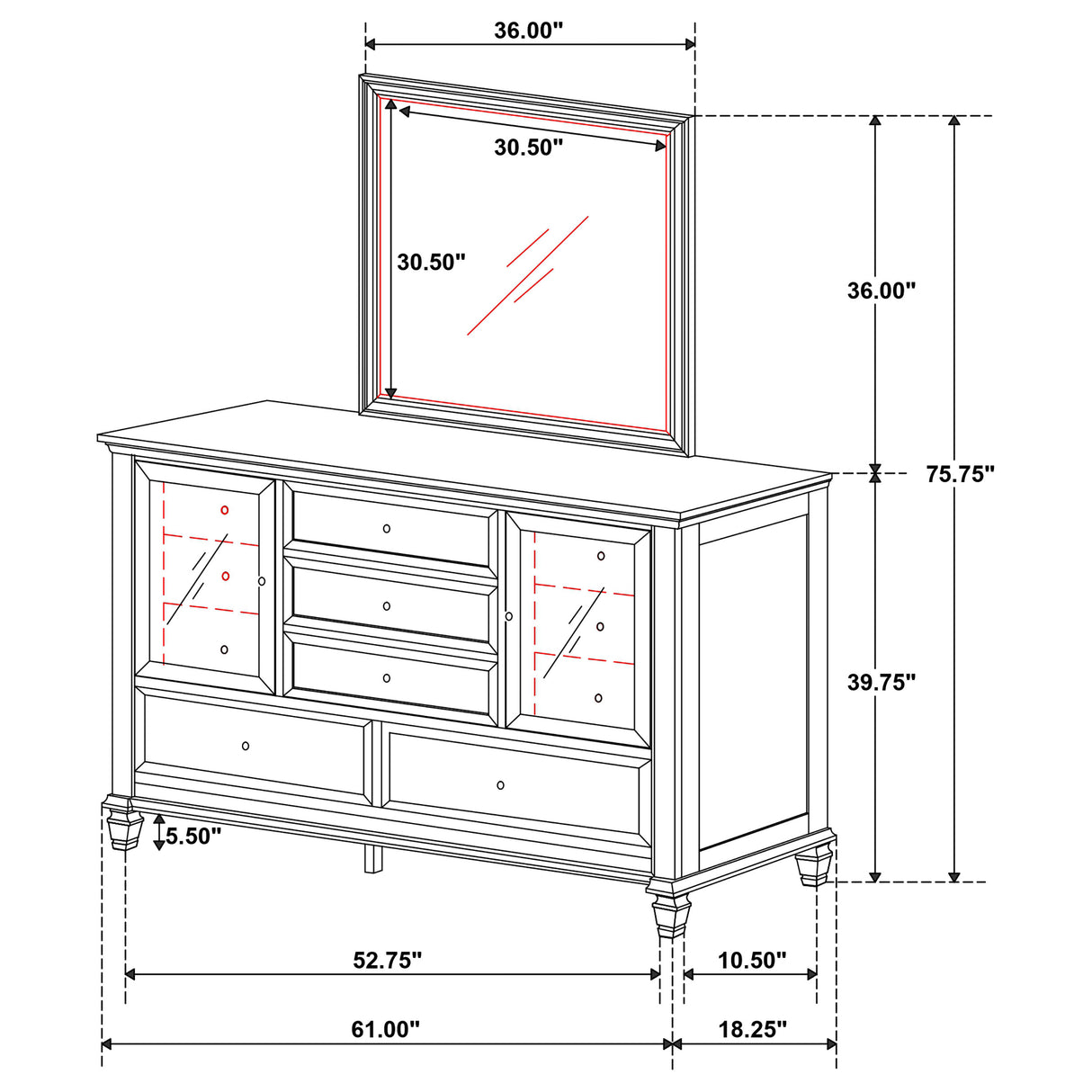 36.00"

30.50"

30.50"

36.00"

75.75"

39.75"

5.50"

52.75"

10.50"

61.00"

18.25"