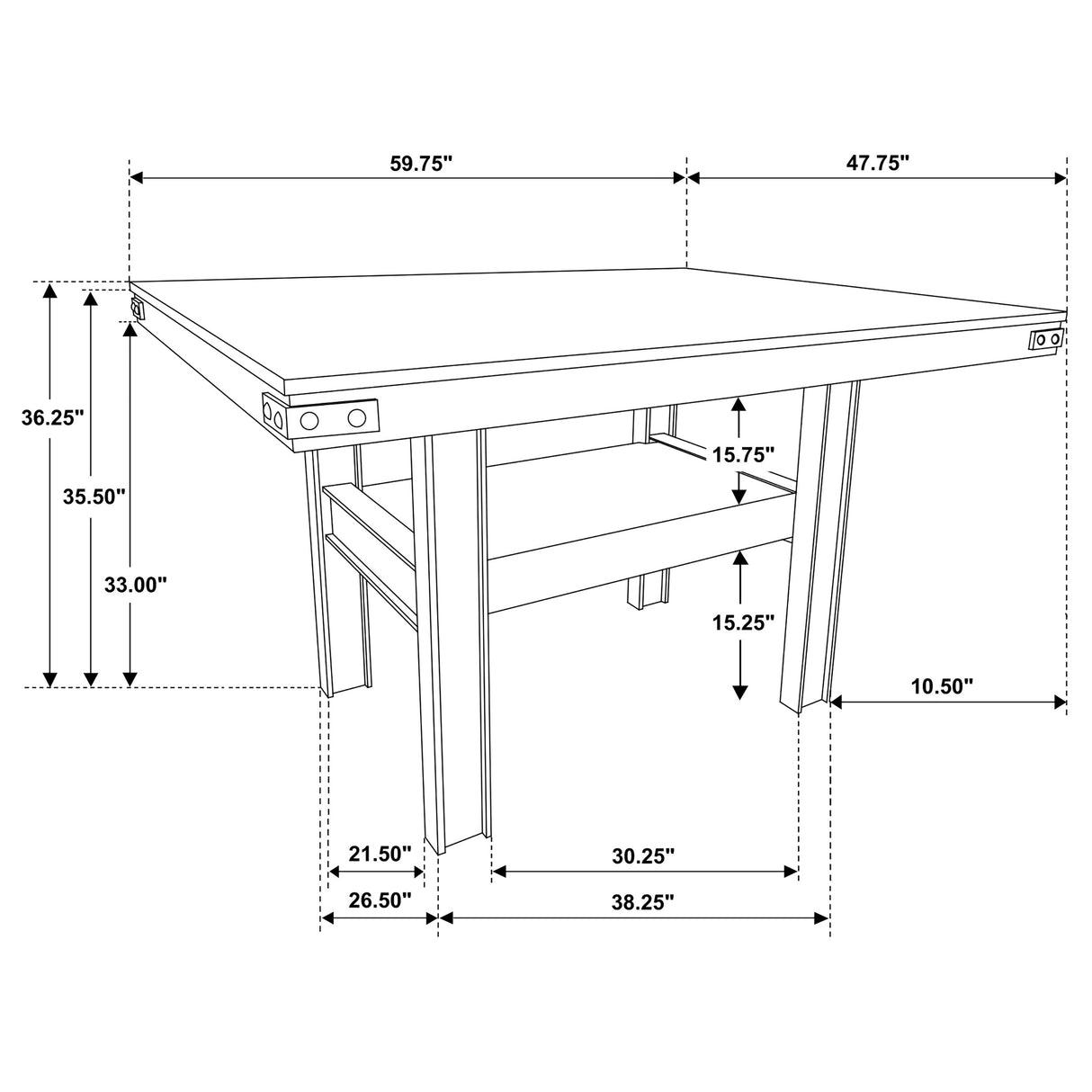 59.75"

47.75"

36.25"

35.50"

33.00"

15.75"

15.25"

10.50"

21.50"

30.25"

26.50"

38.25"